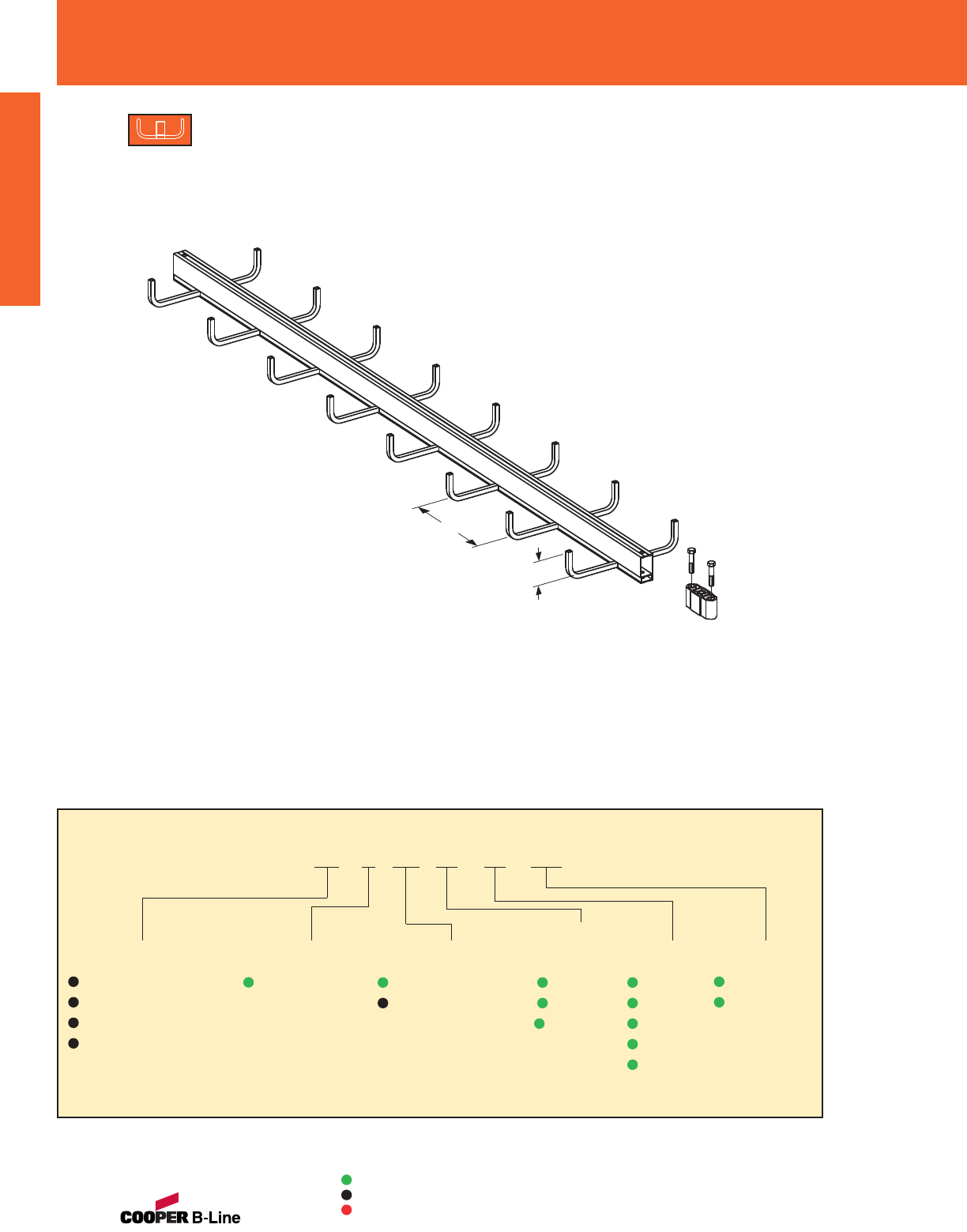 COOPER B-Line