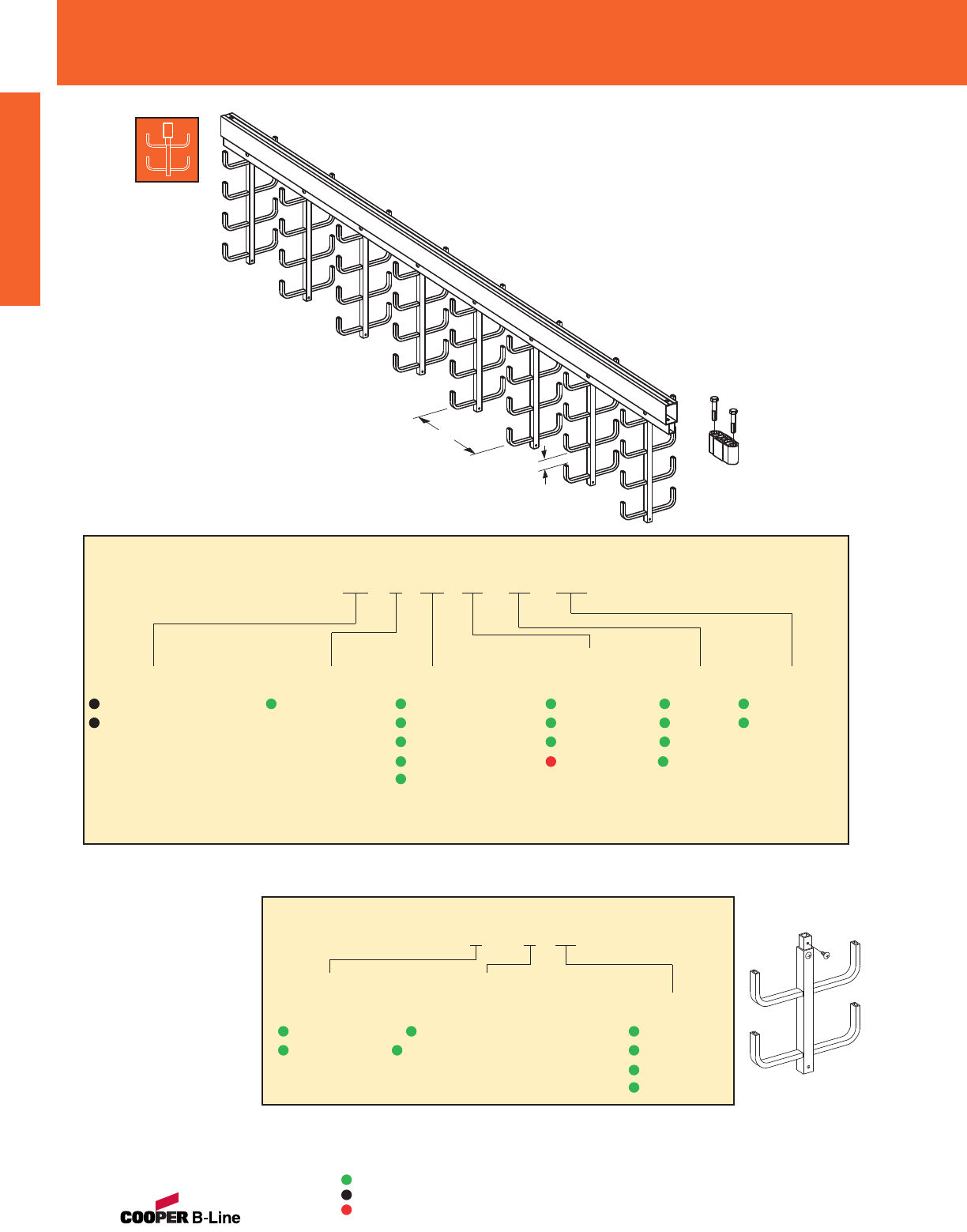 COOPER B-Line