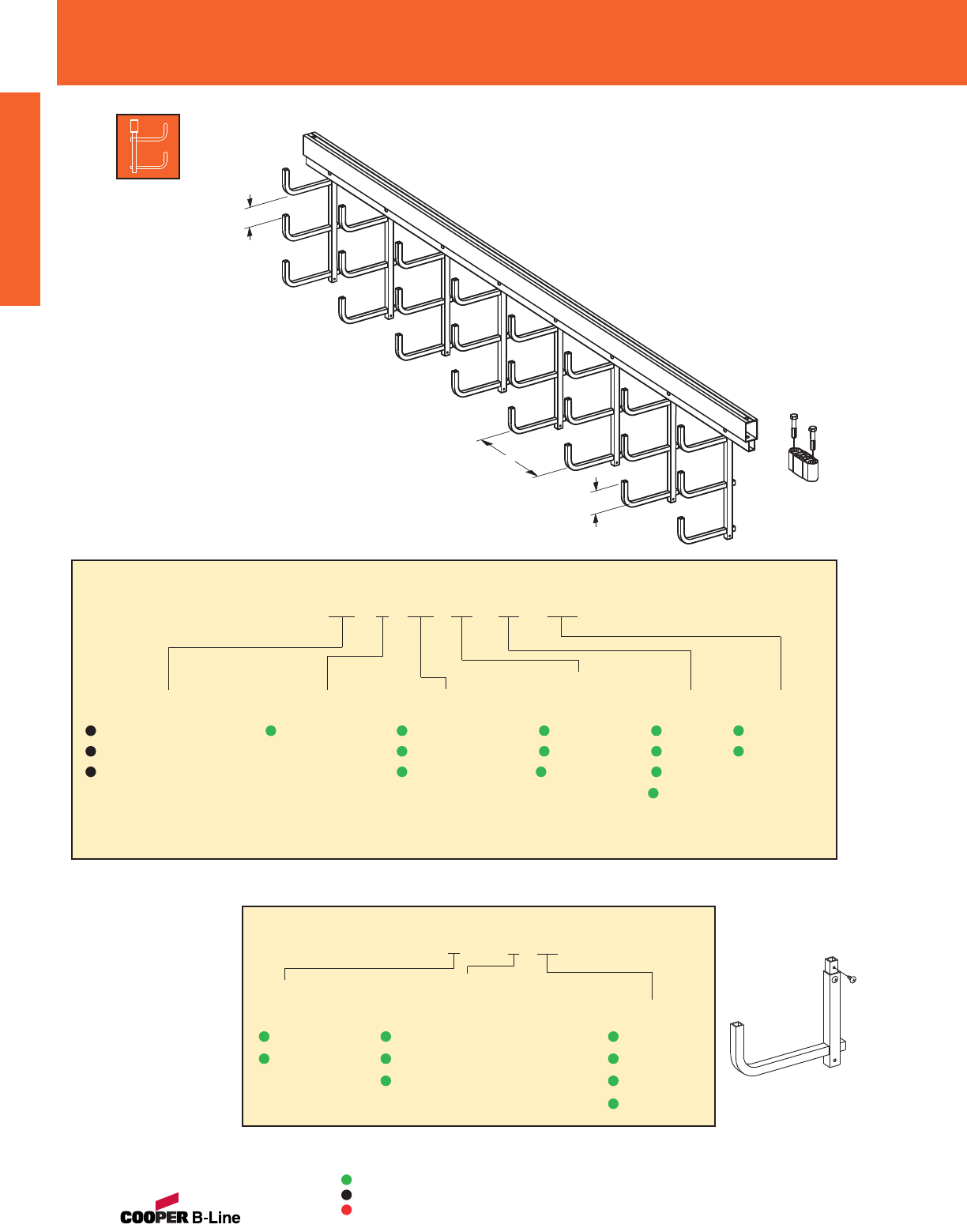 COOPER B-Line