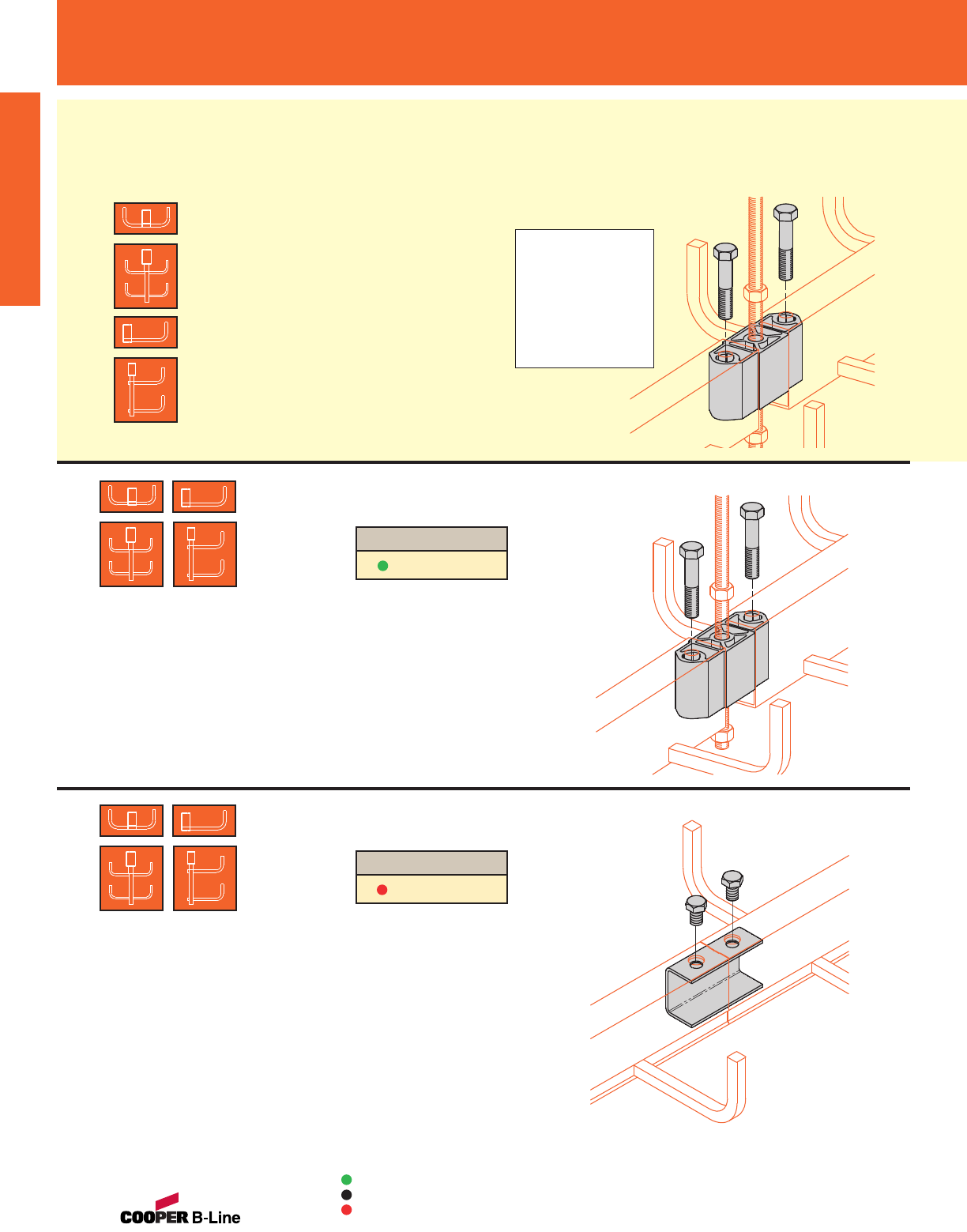 COOPER B-Line