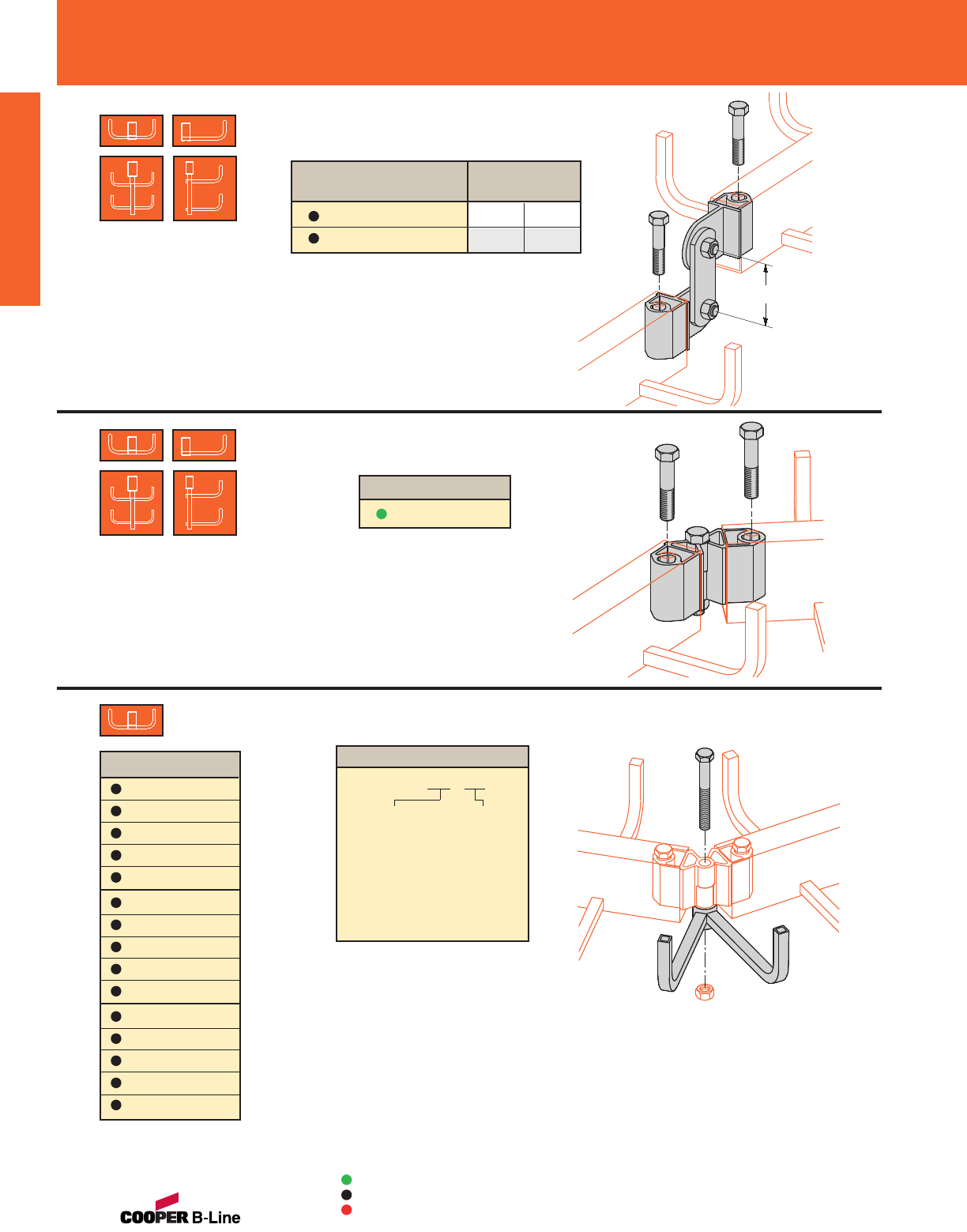 COOPER B-Line