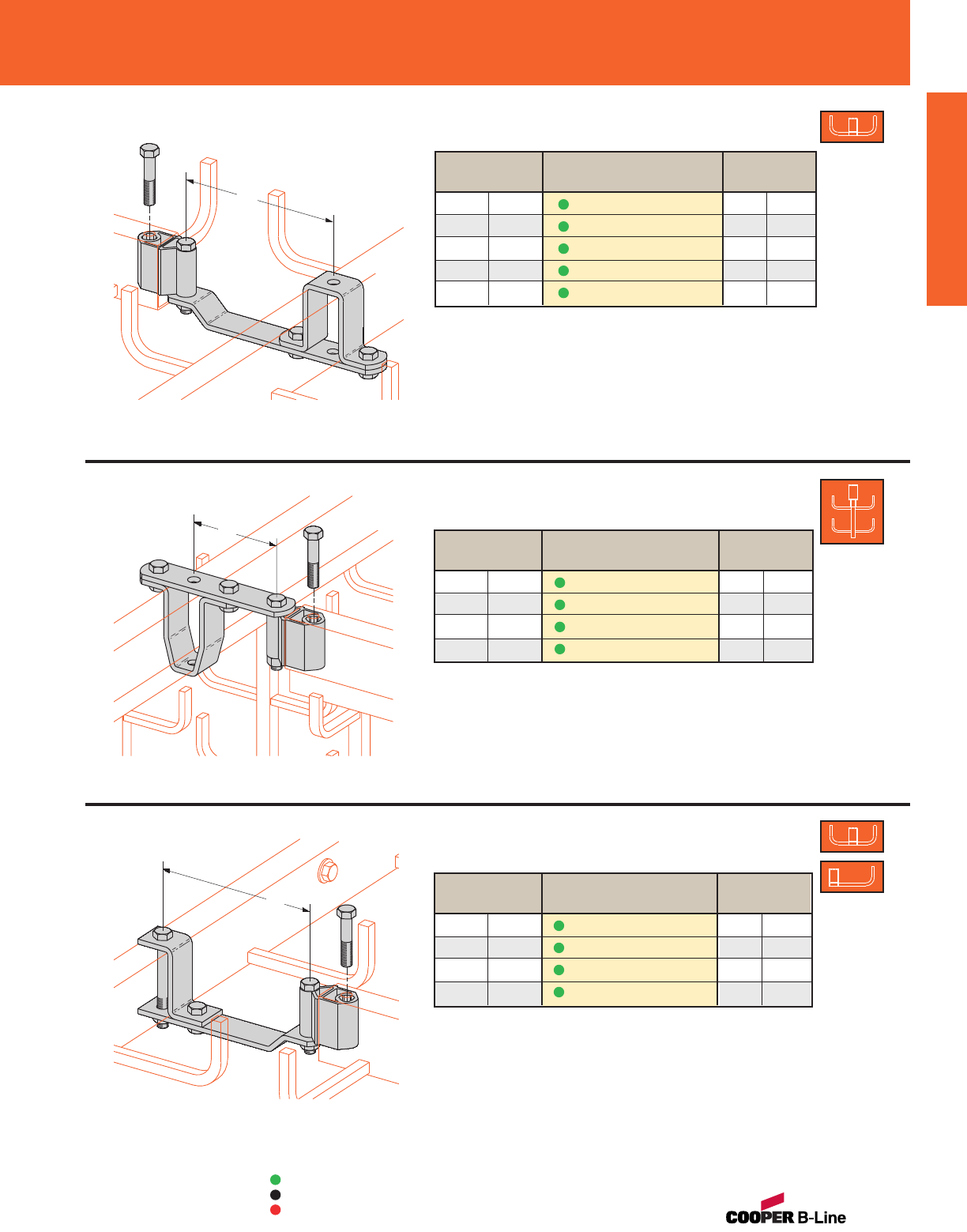 COOPER B-Line