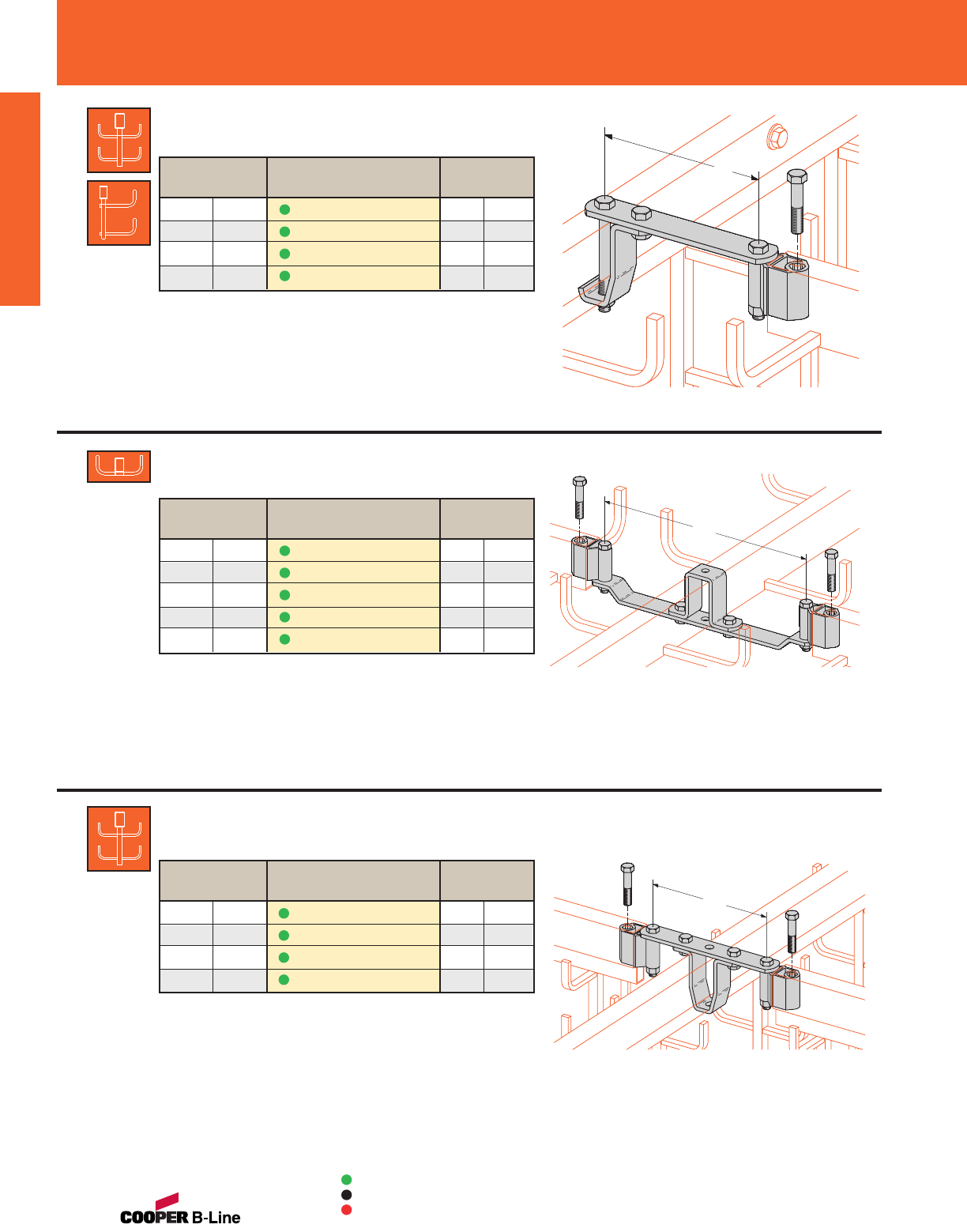 COOPER B-Line