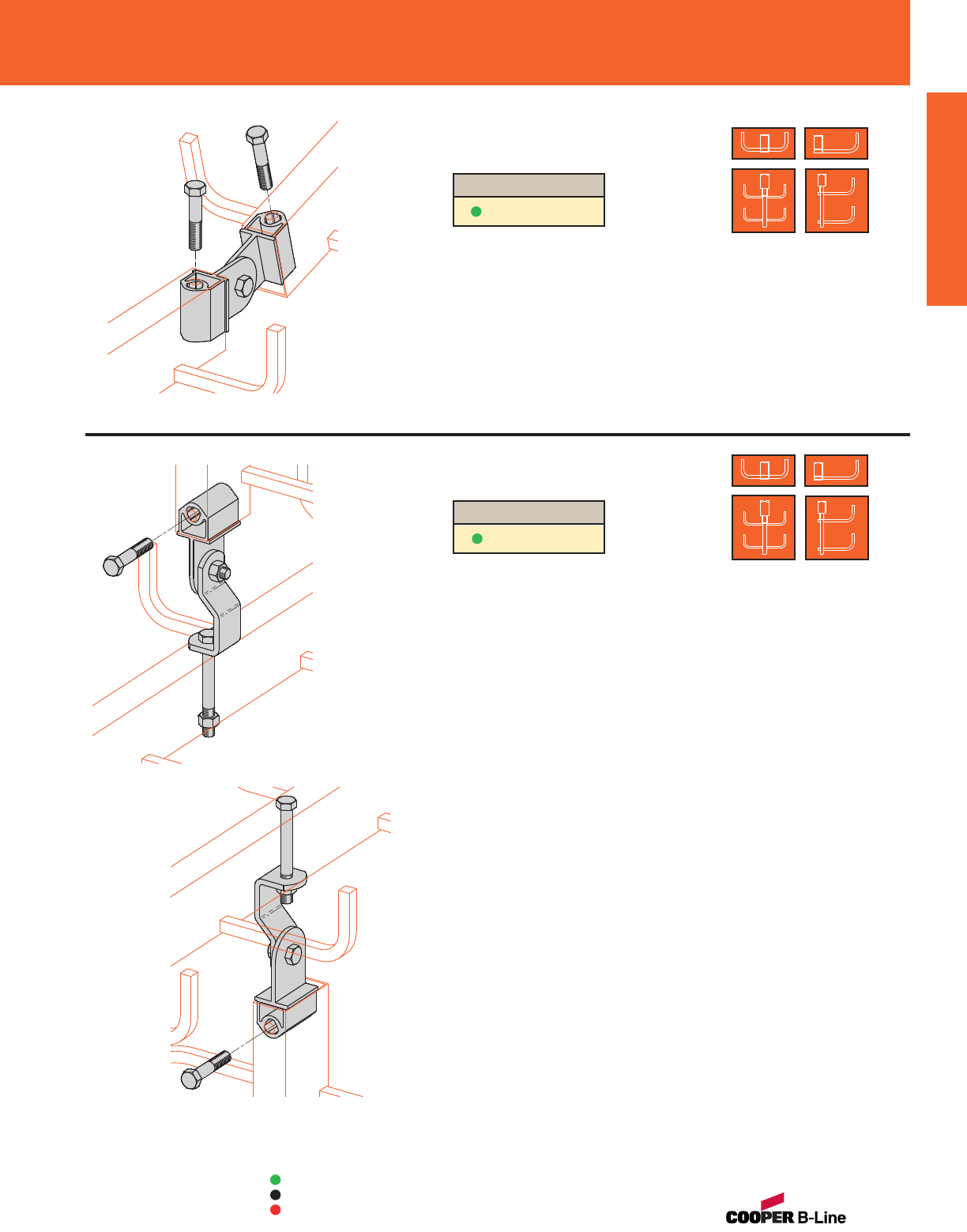 COOPER B-Line