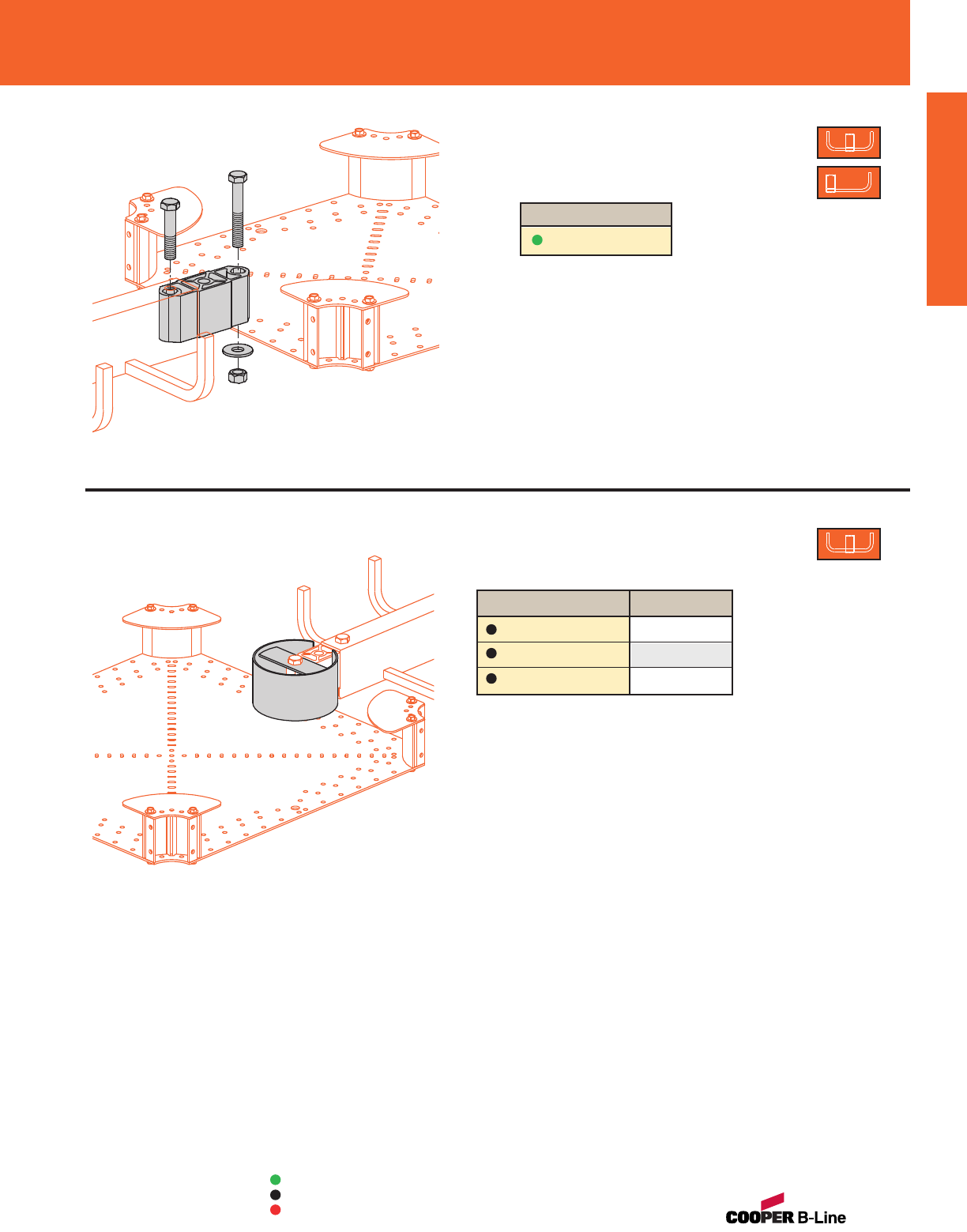 COOPER B-Line