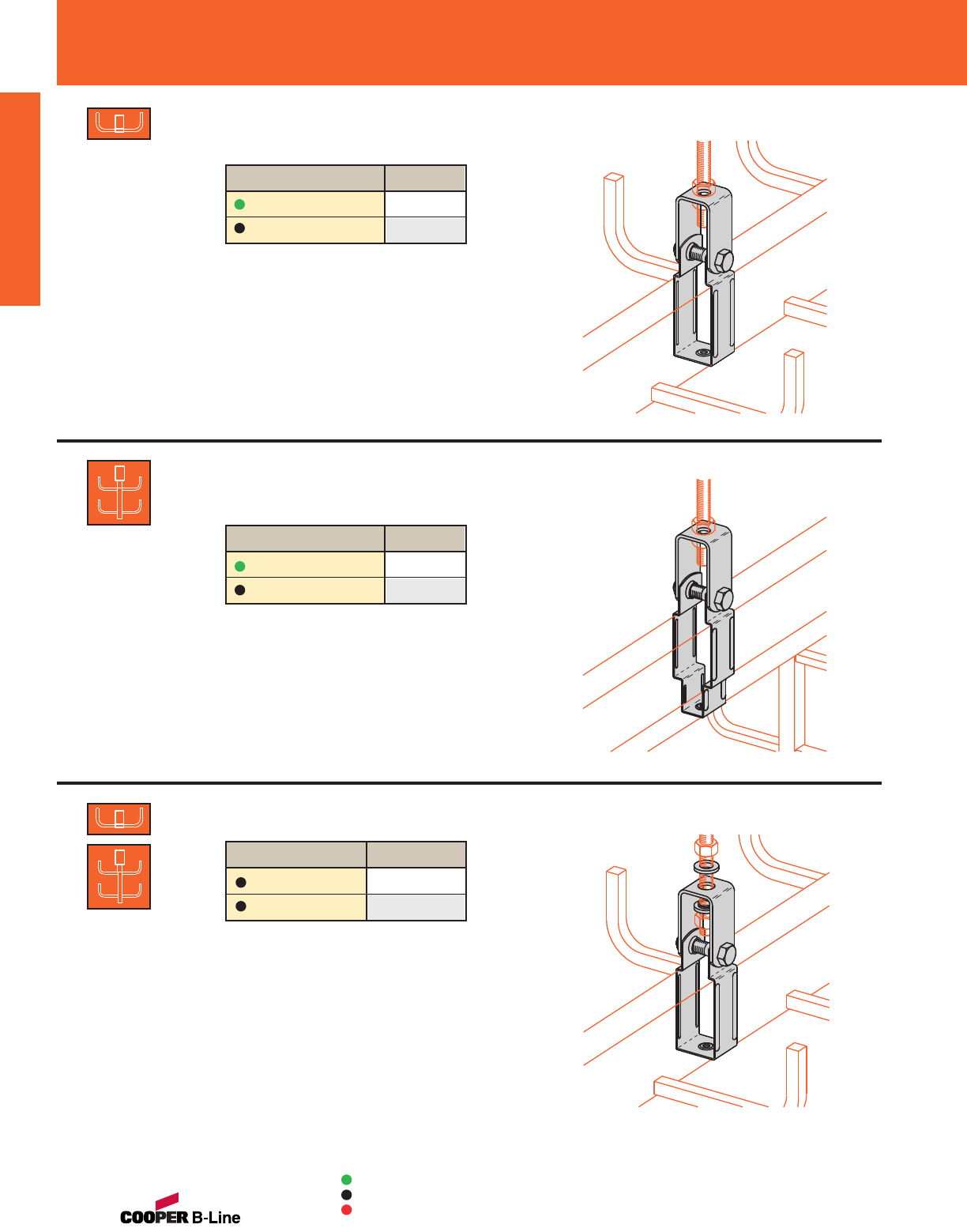 COOPER B-Line