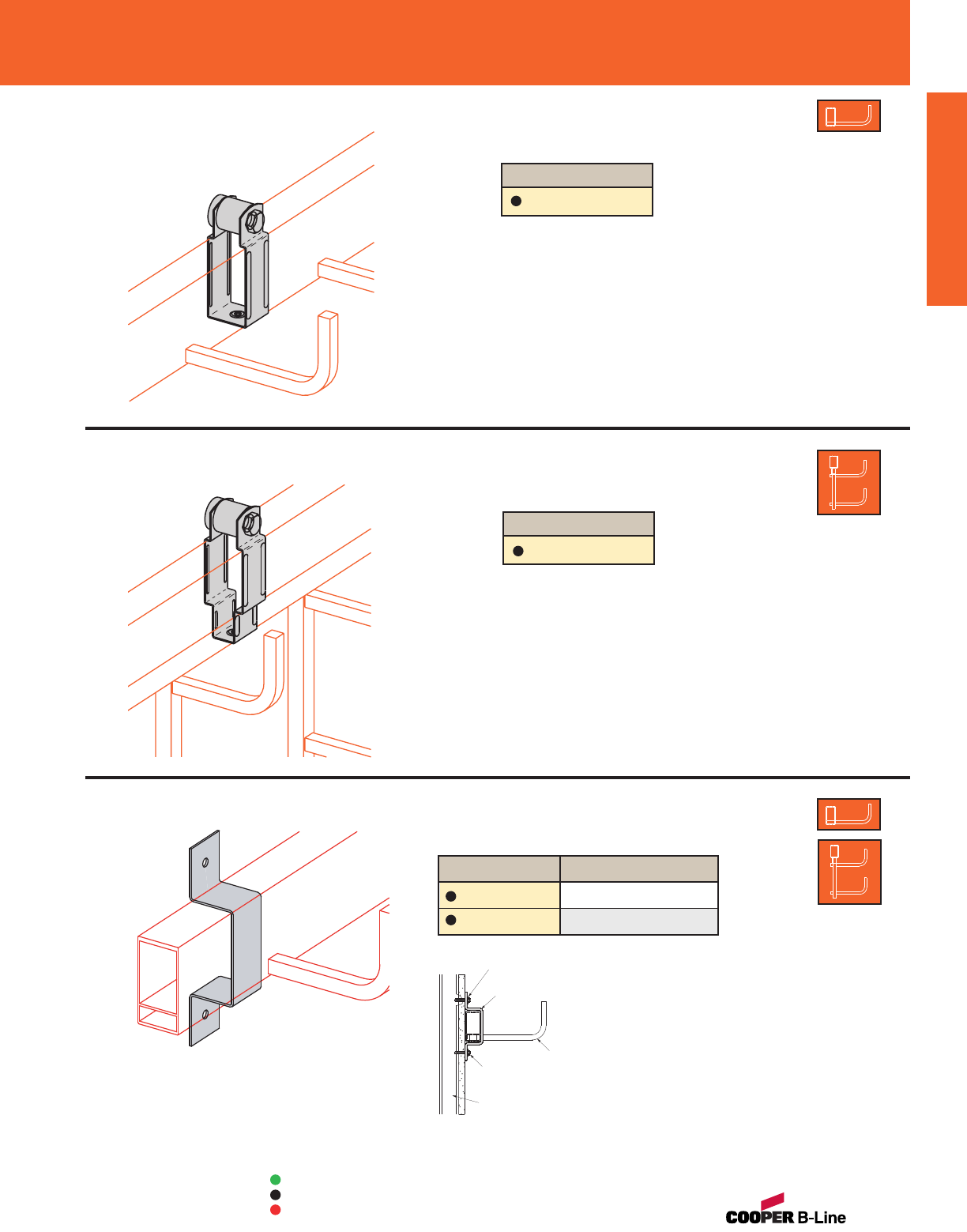 COOPER B-Line