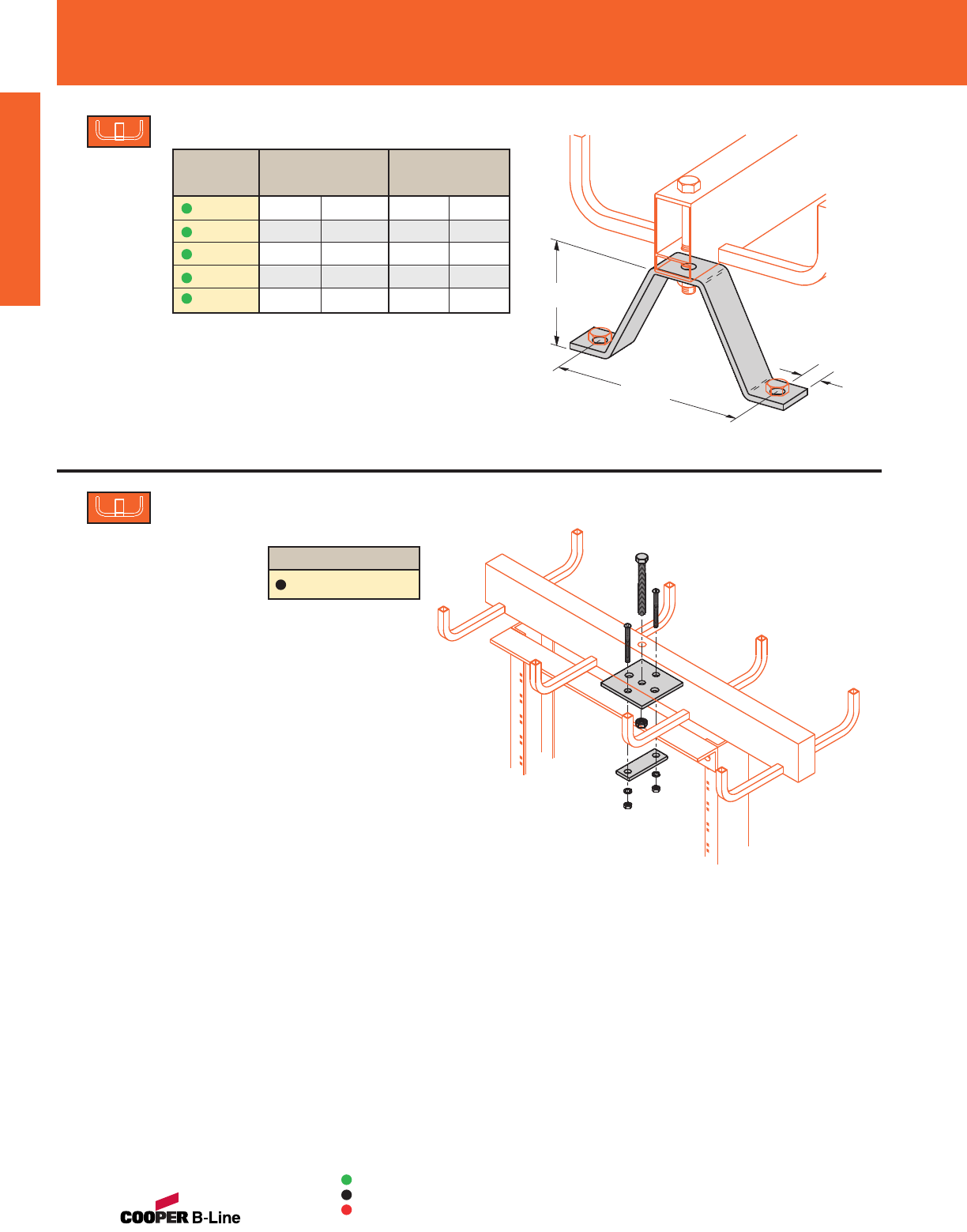 COOPER B-Line