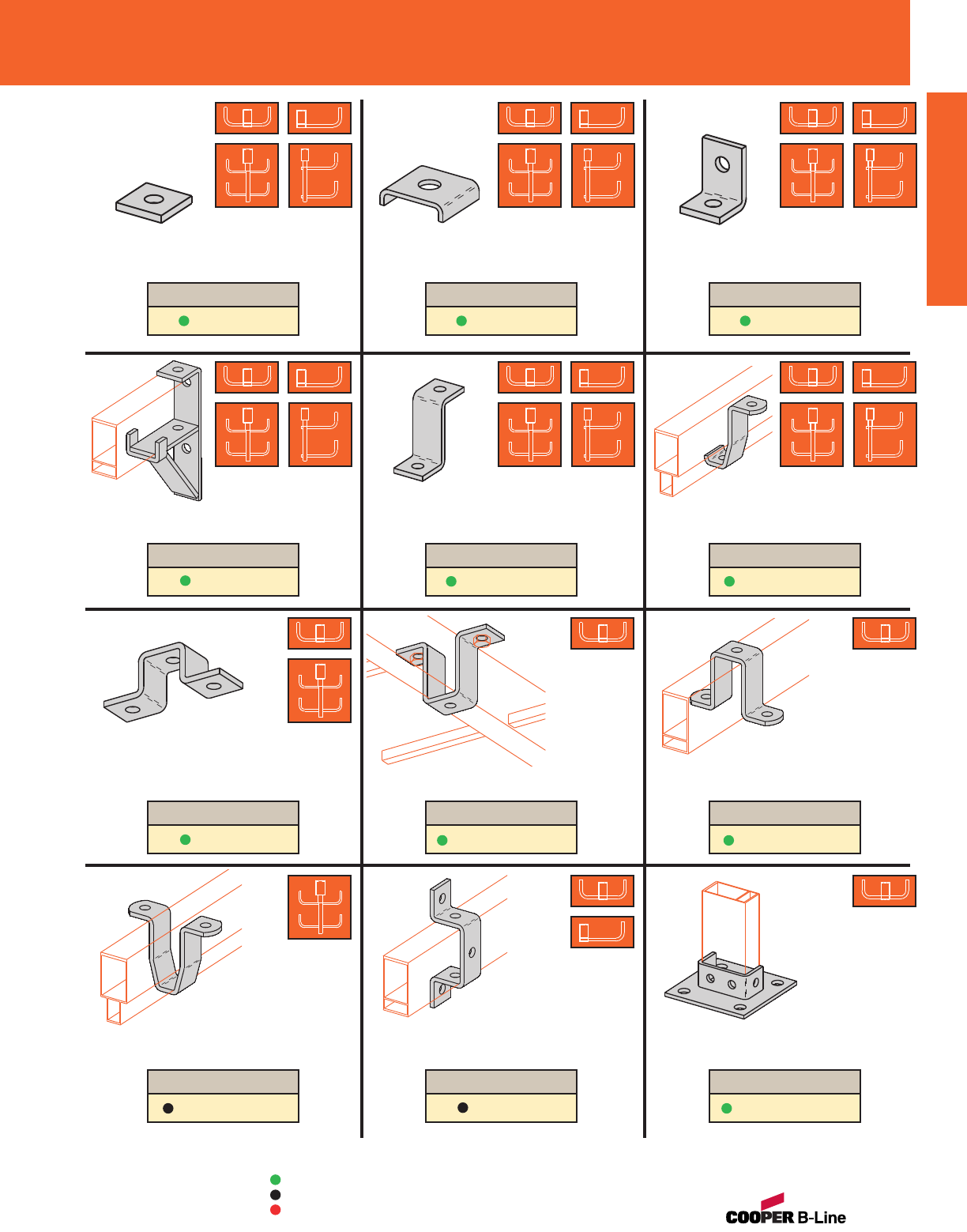 COOPER B-Line