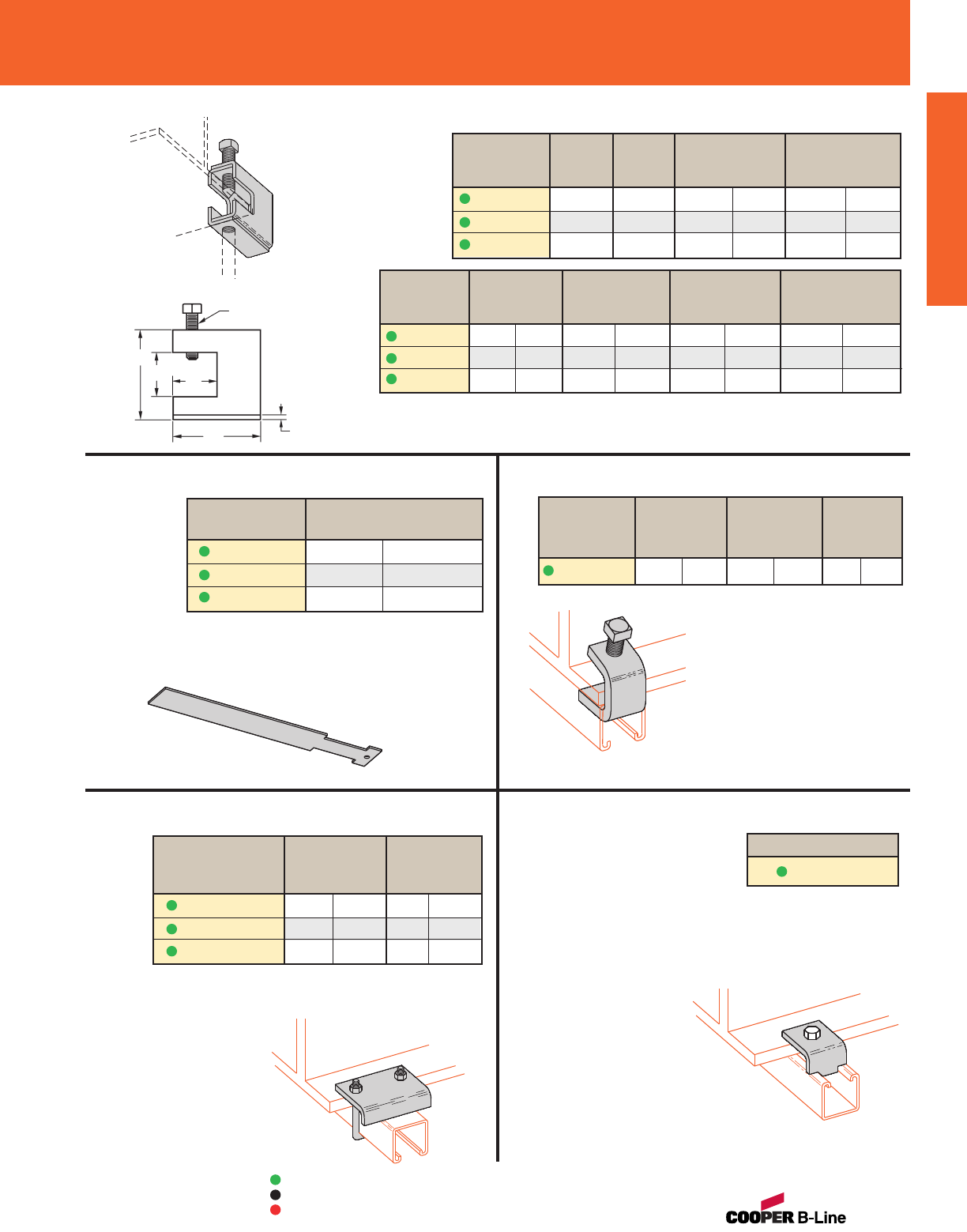 COOPER B-Line