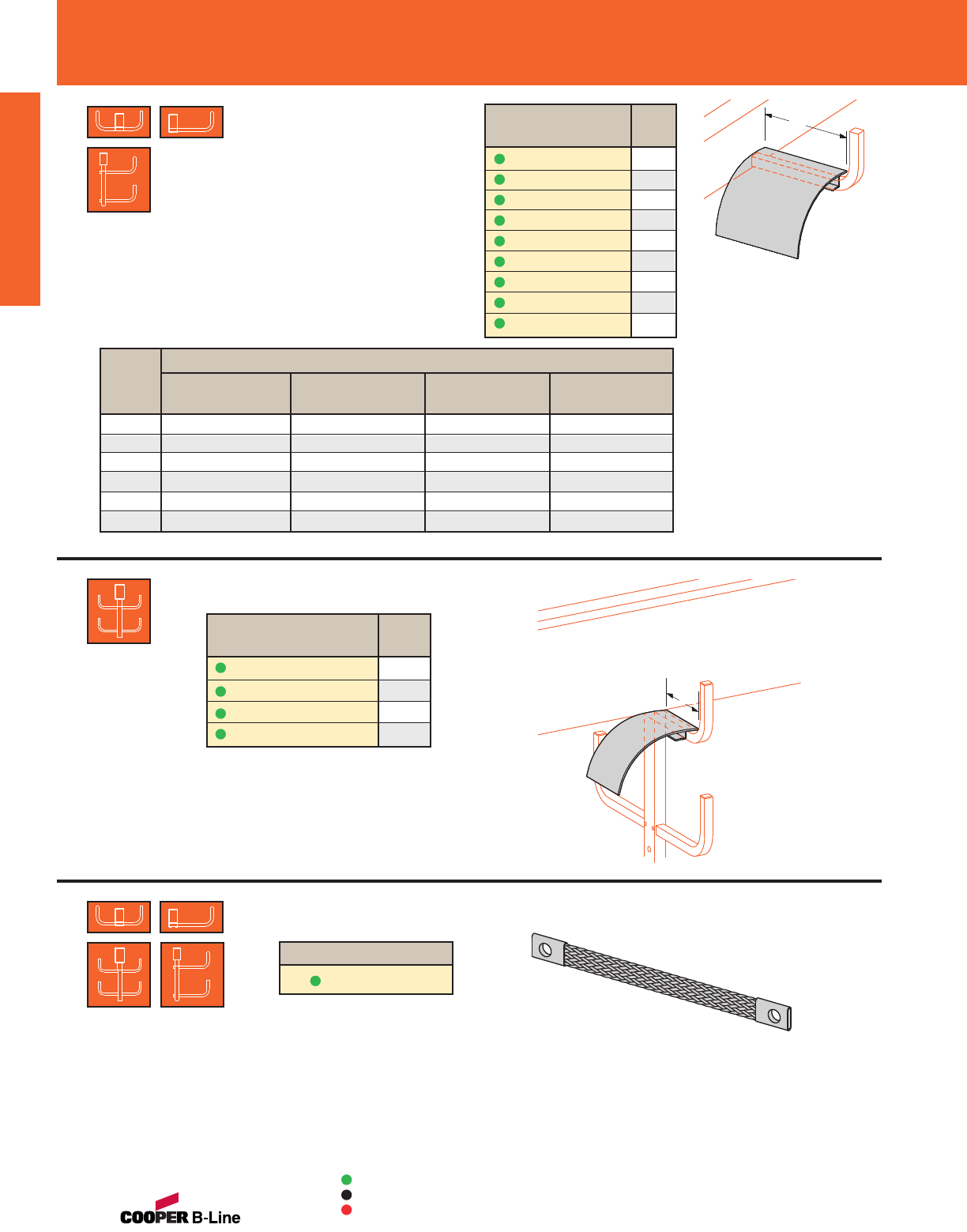 COOPER B-Line