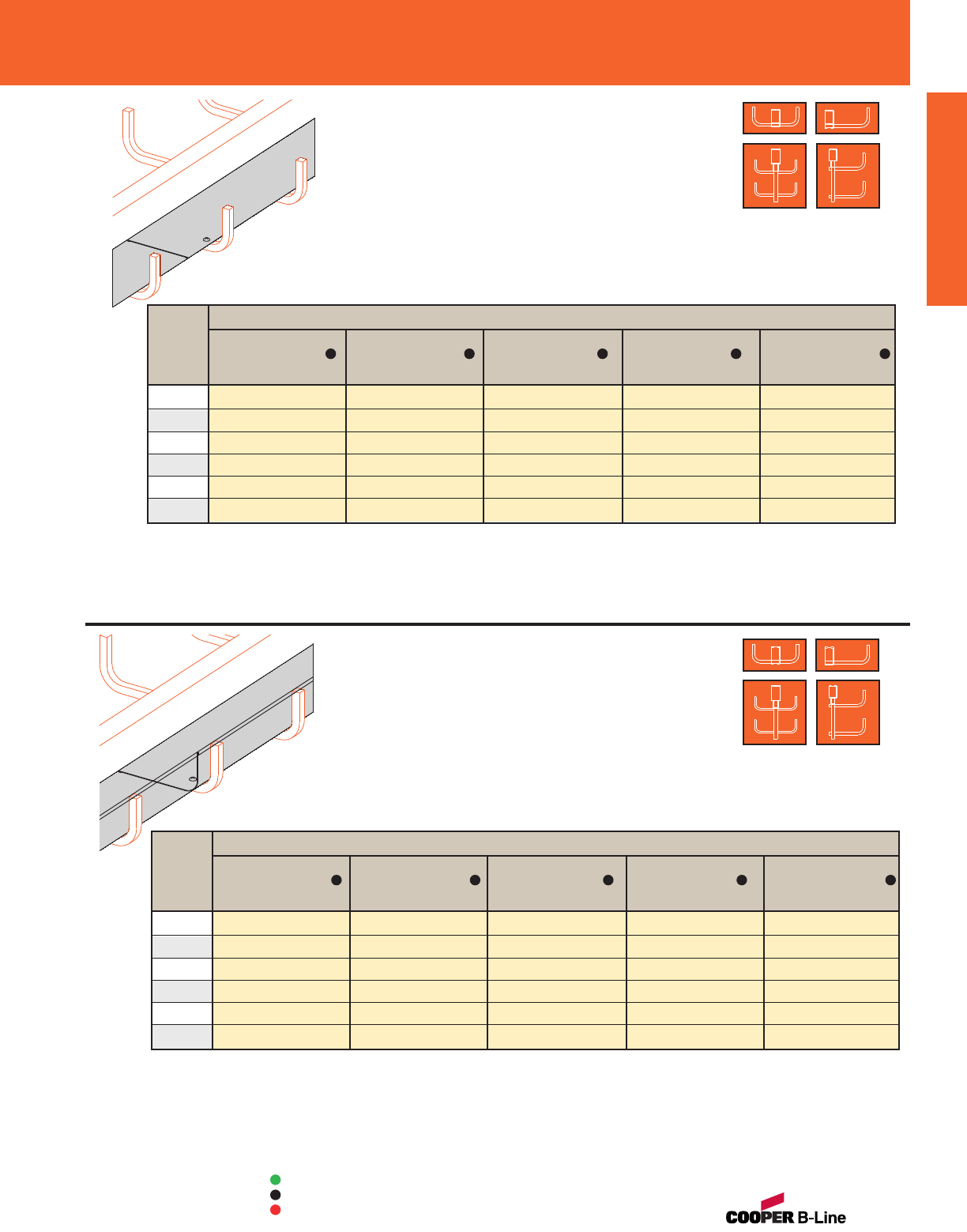 COOPER B-Line