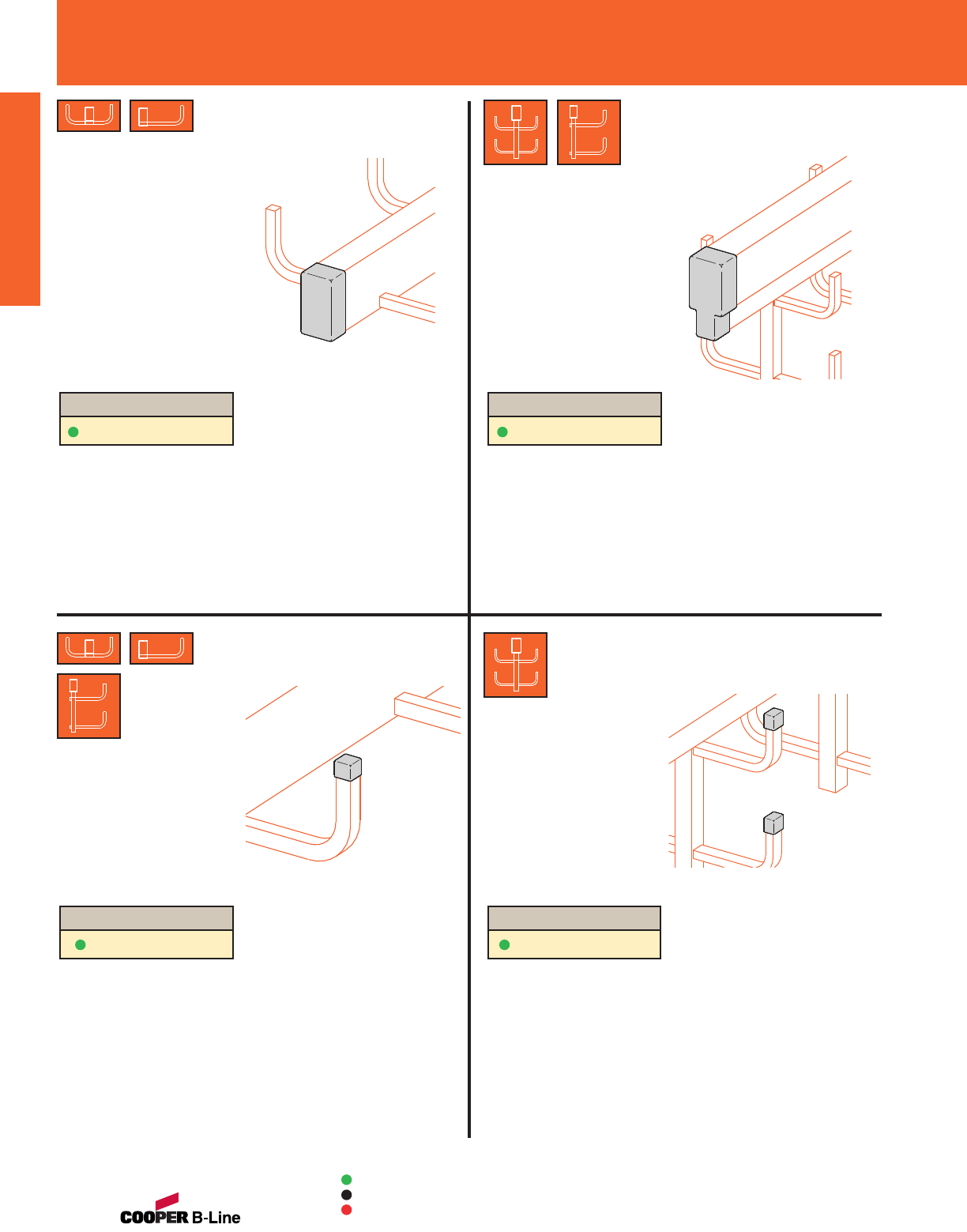 COOPER B-Line