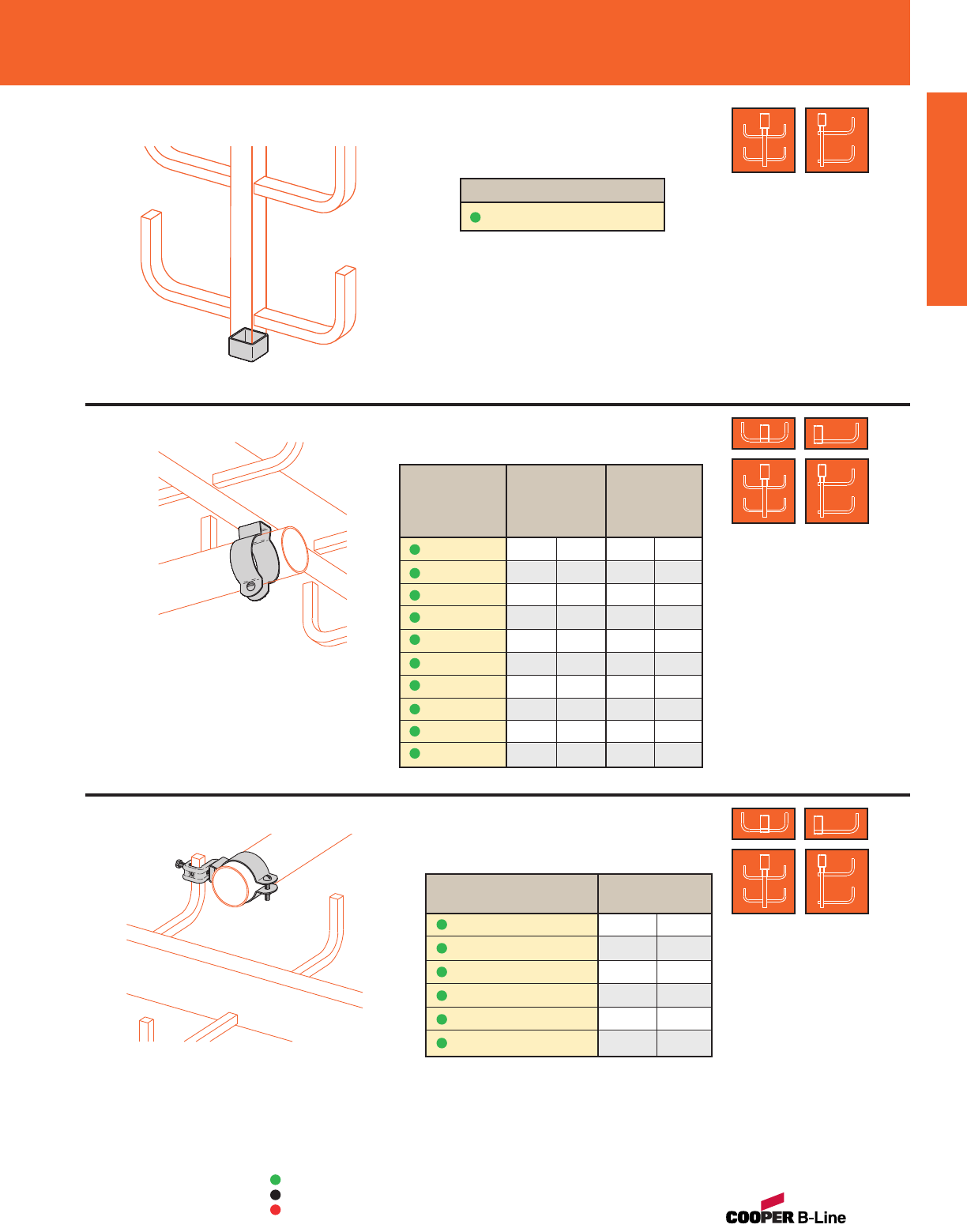 COOPER B-Line