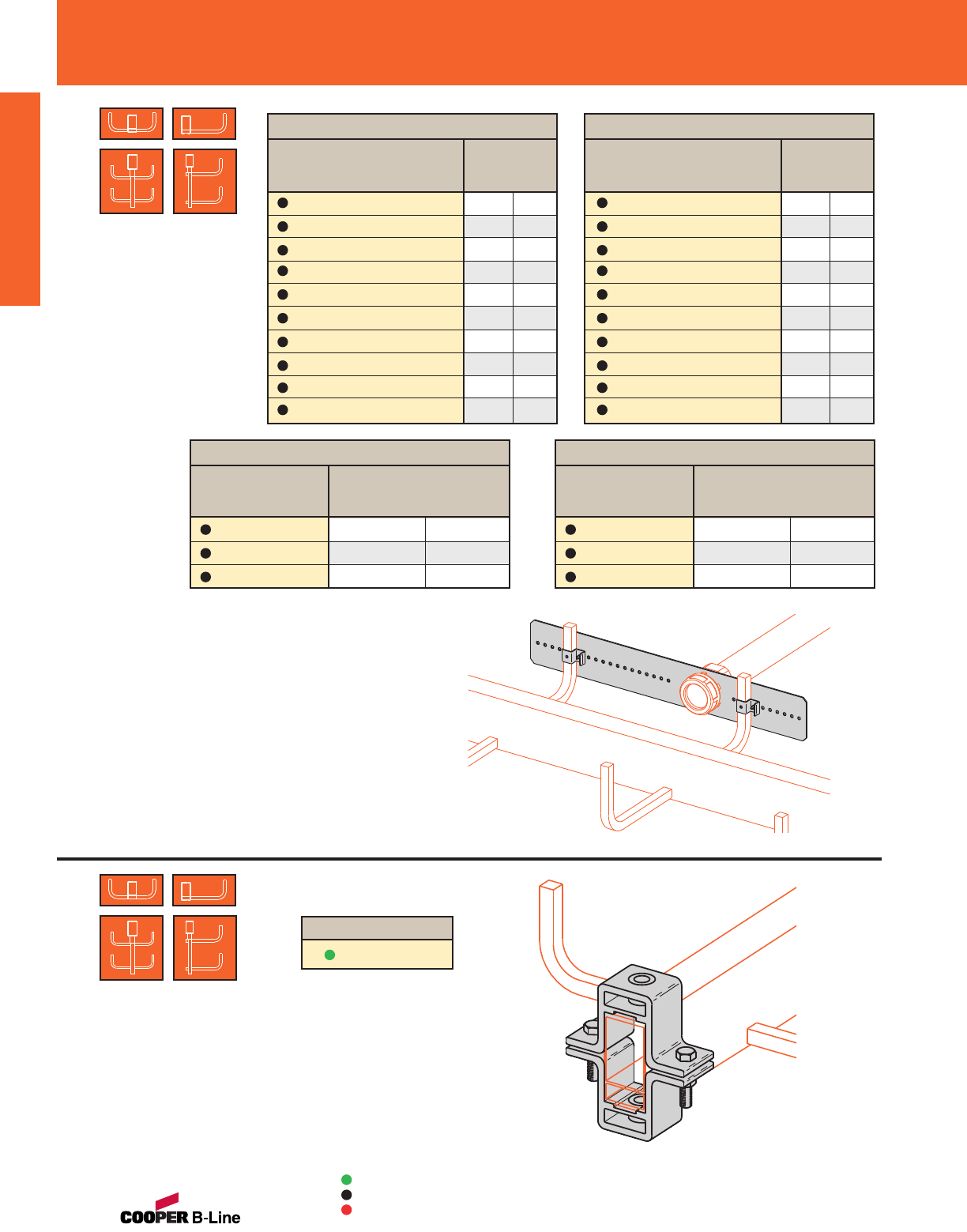 COOPER B-Line