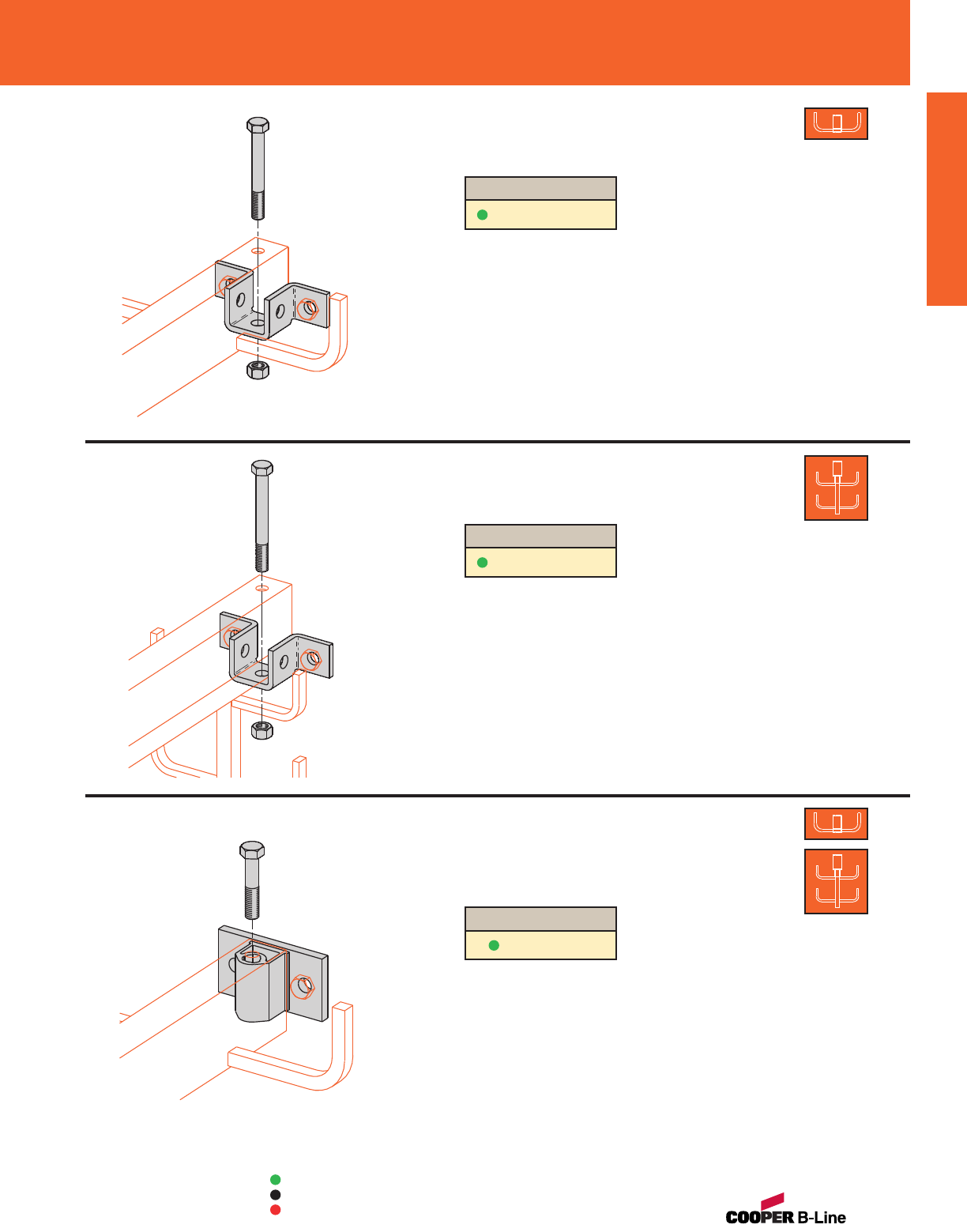 COOPER B-Line