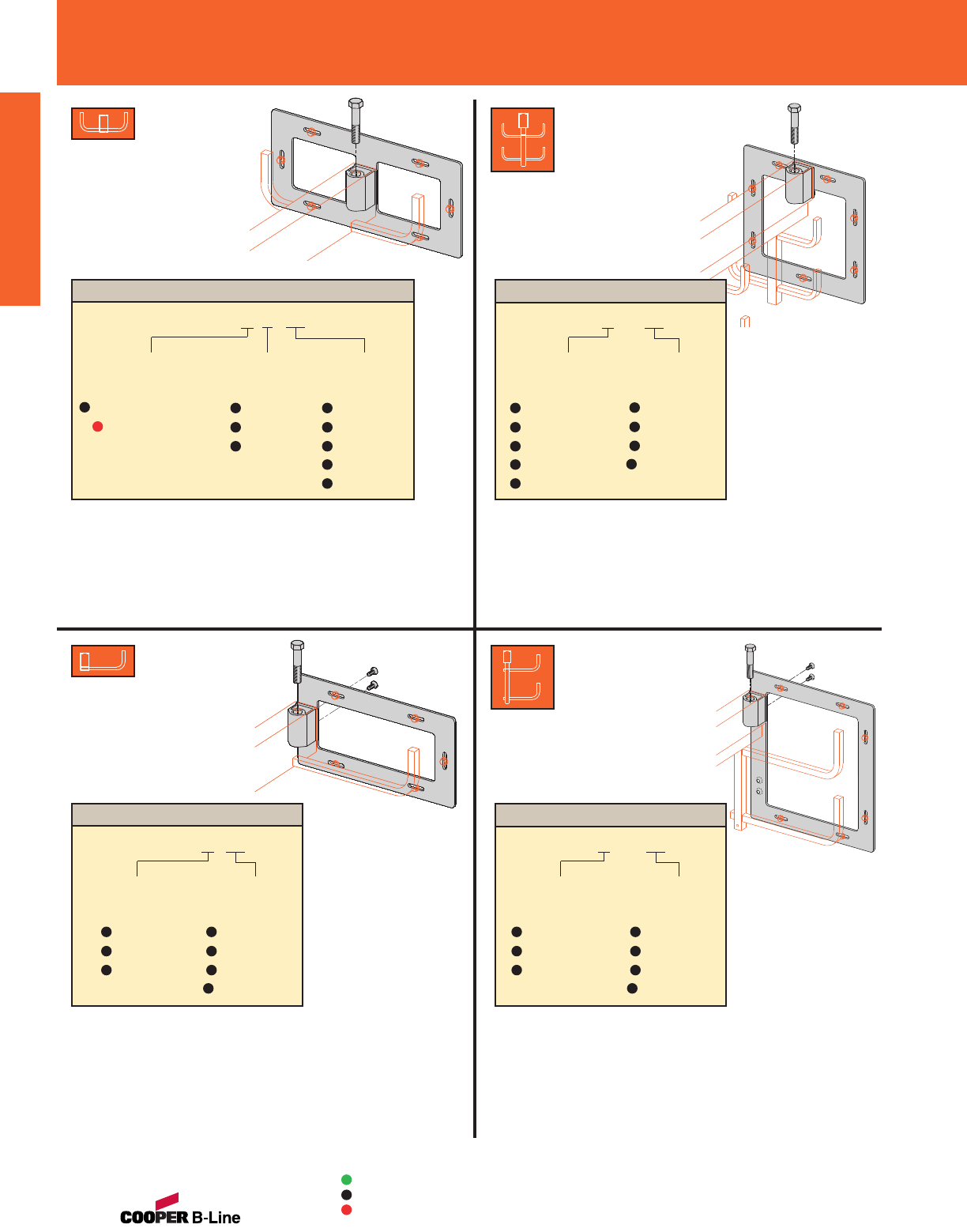 COOPER B-Line