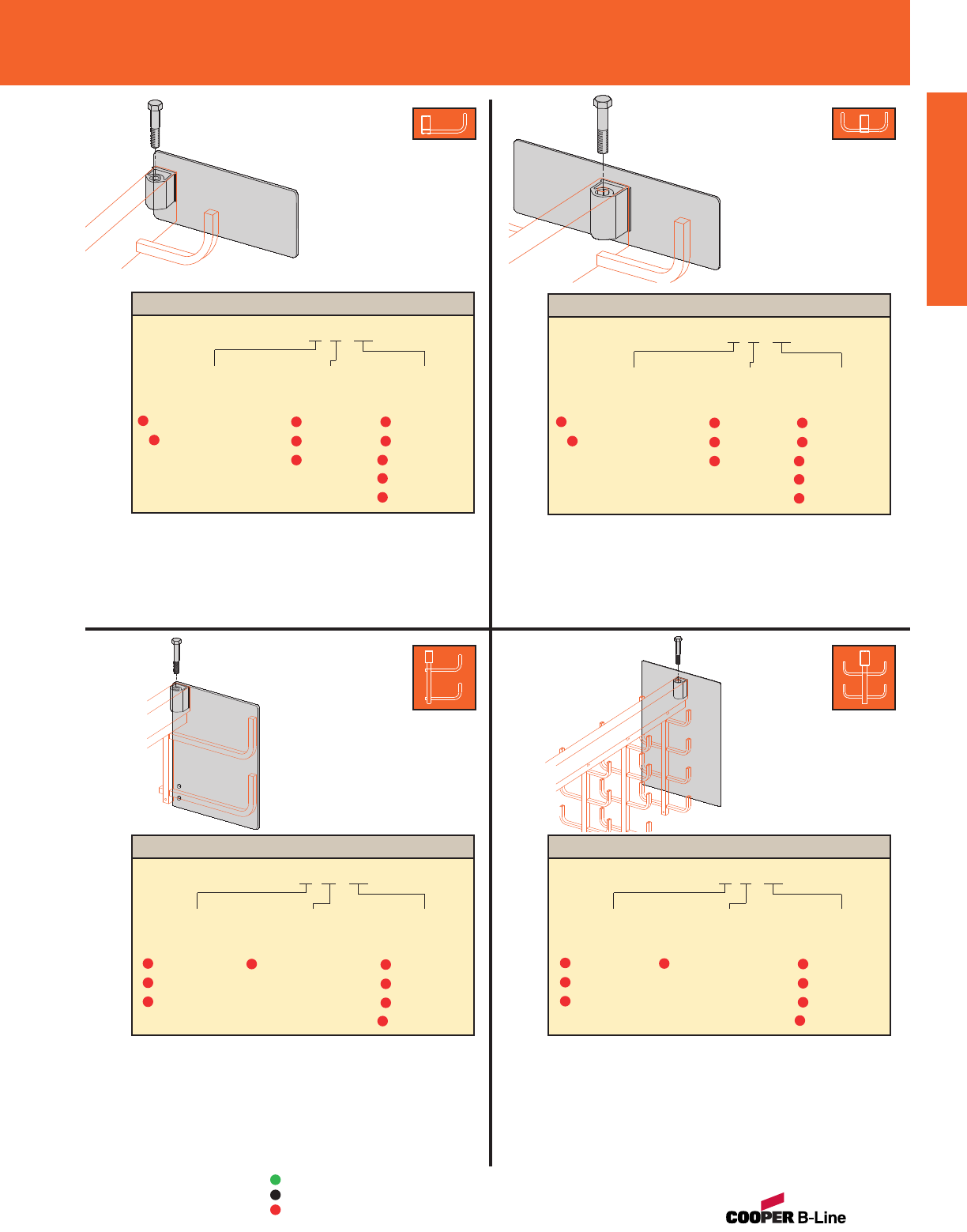 COOPER B-Line