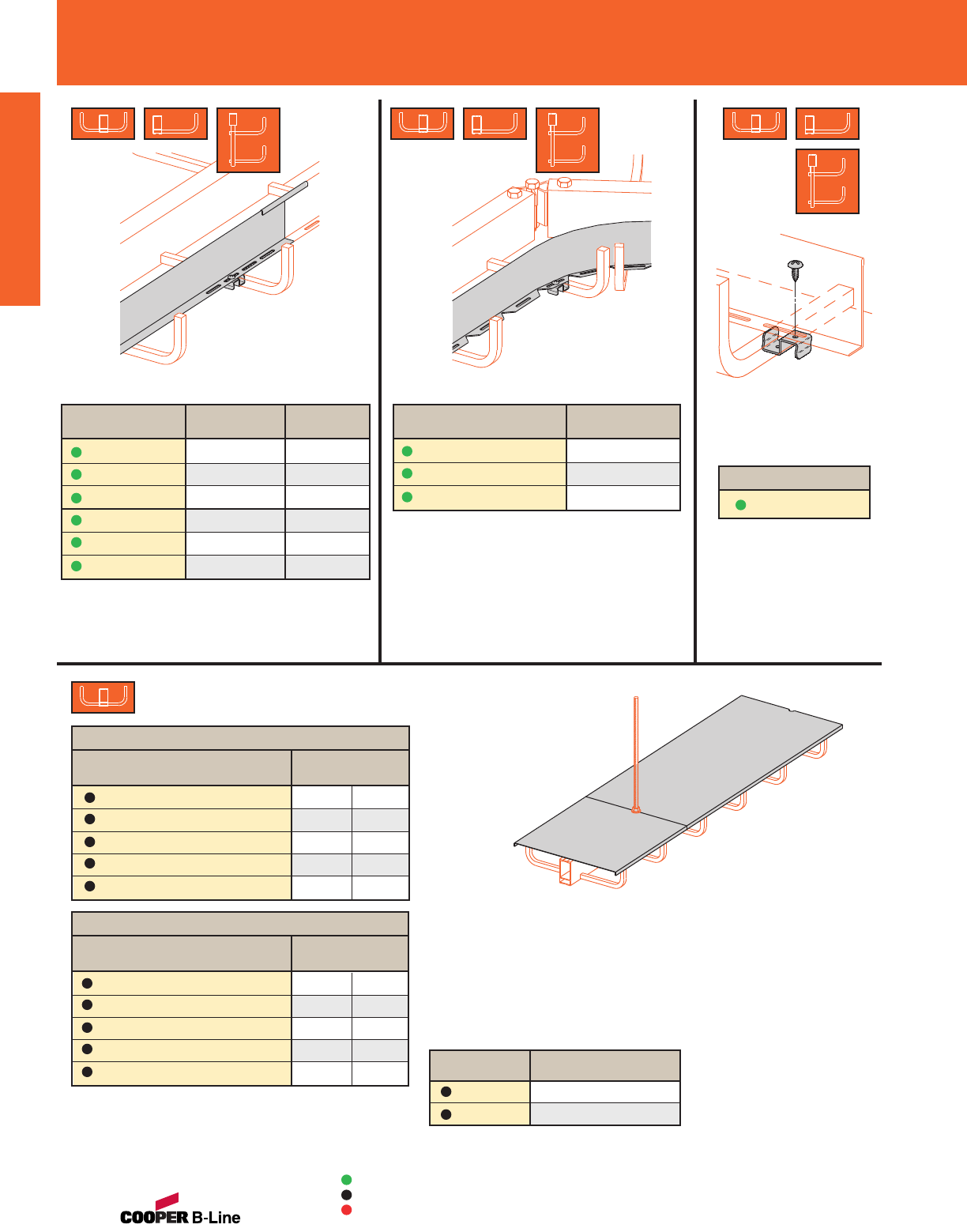 COOPER B-Line