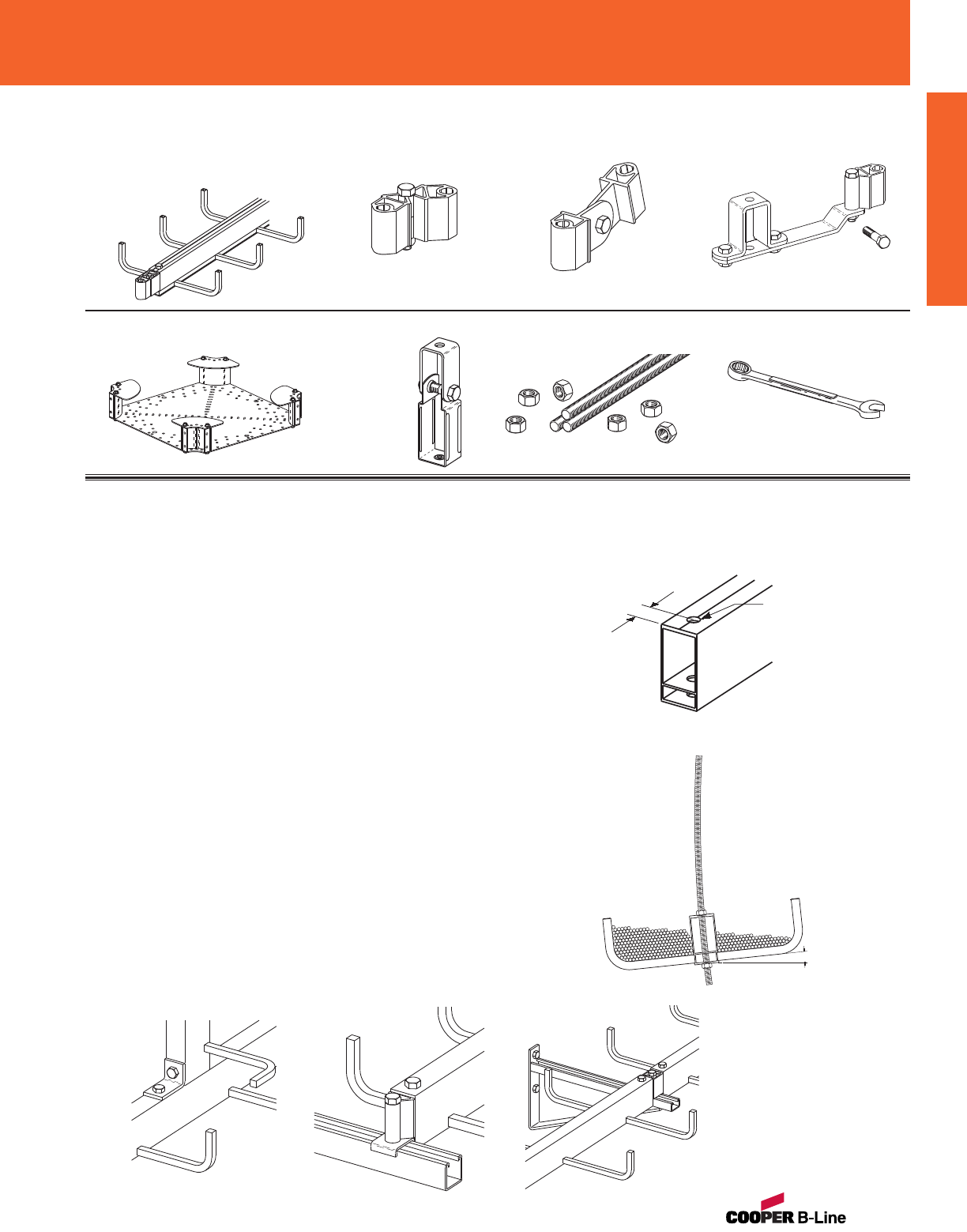 COOPER B-Line