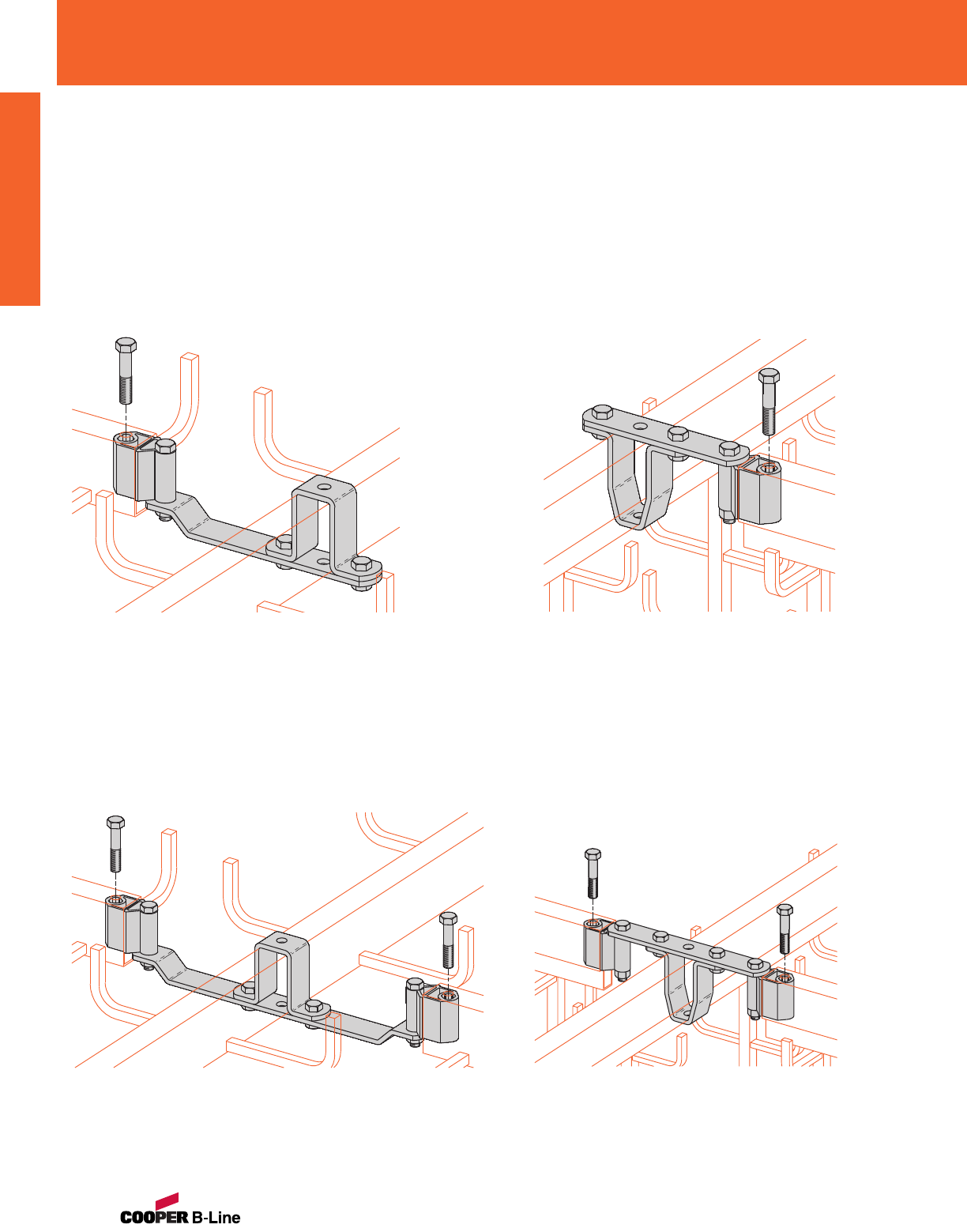 COOPER B-Line