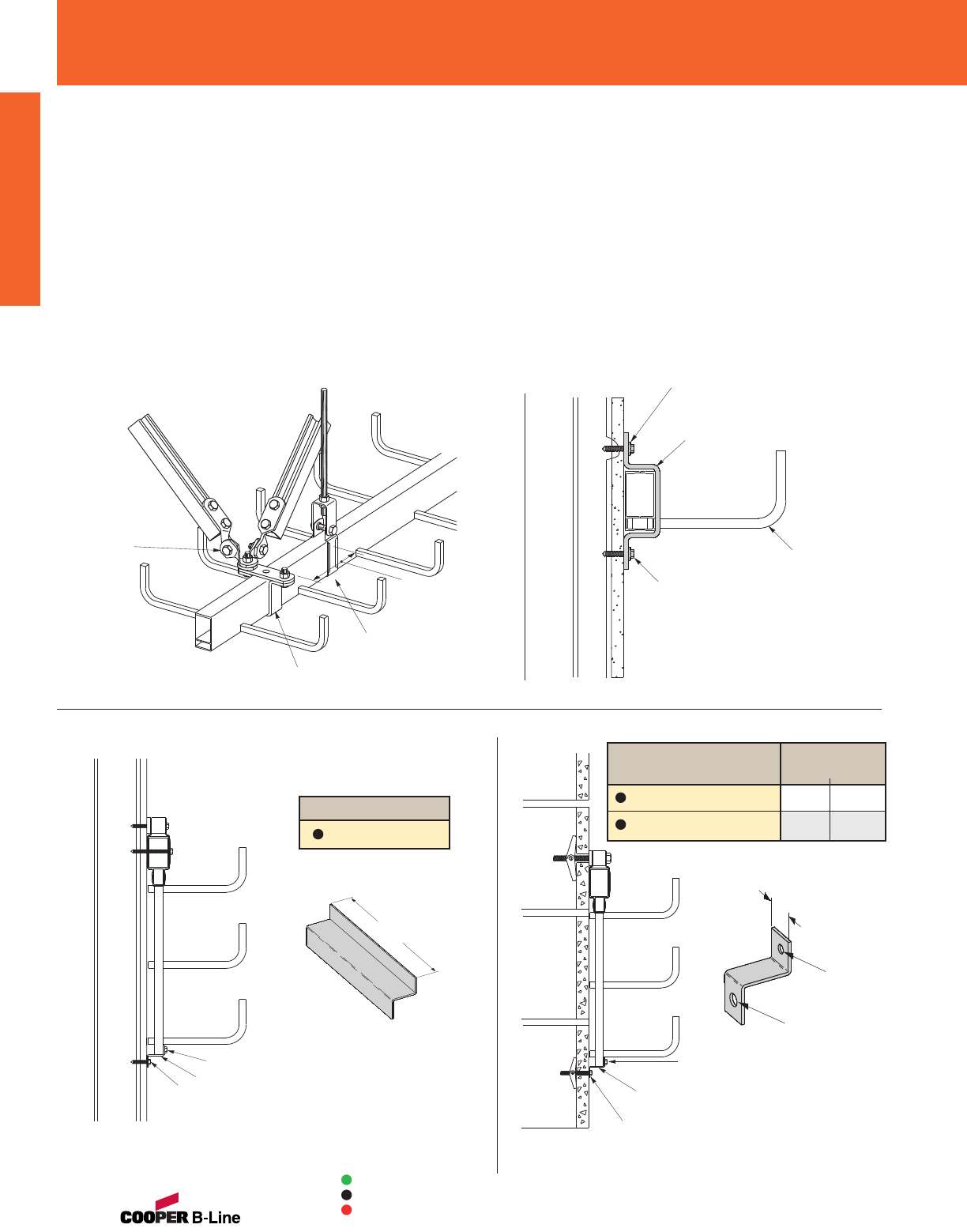 COOPER B-Line