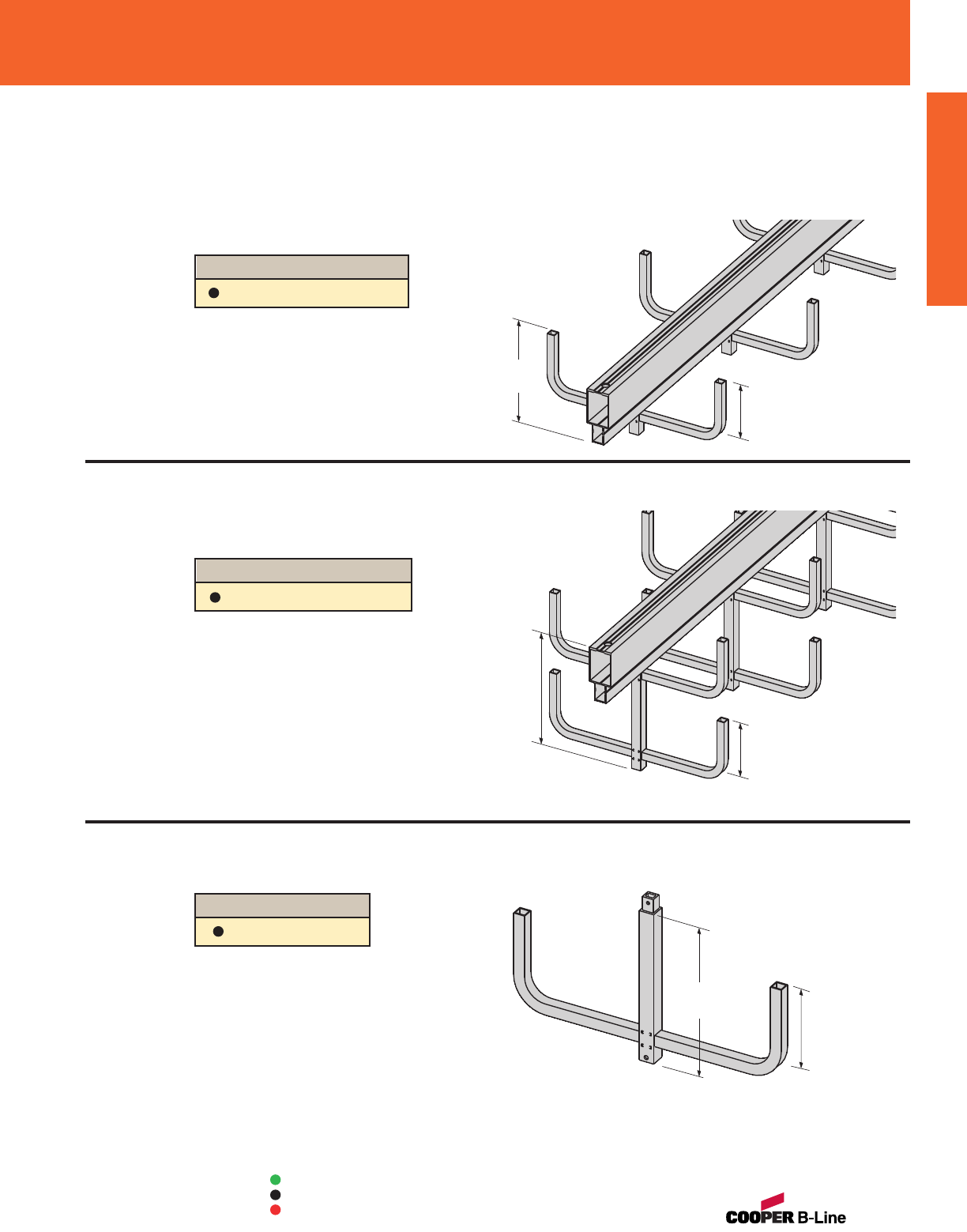 COOPER B-Line