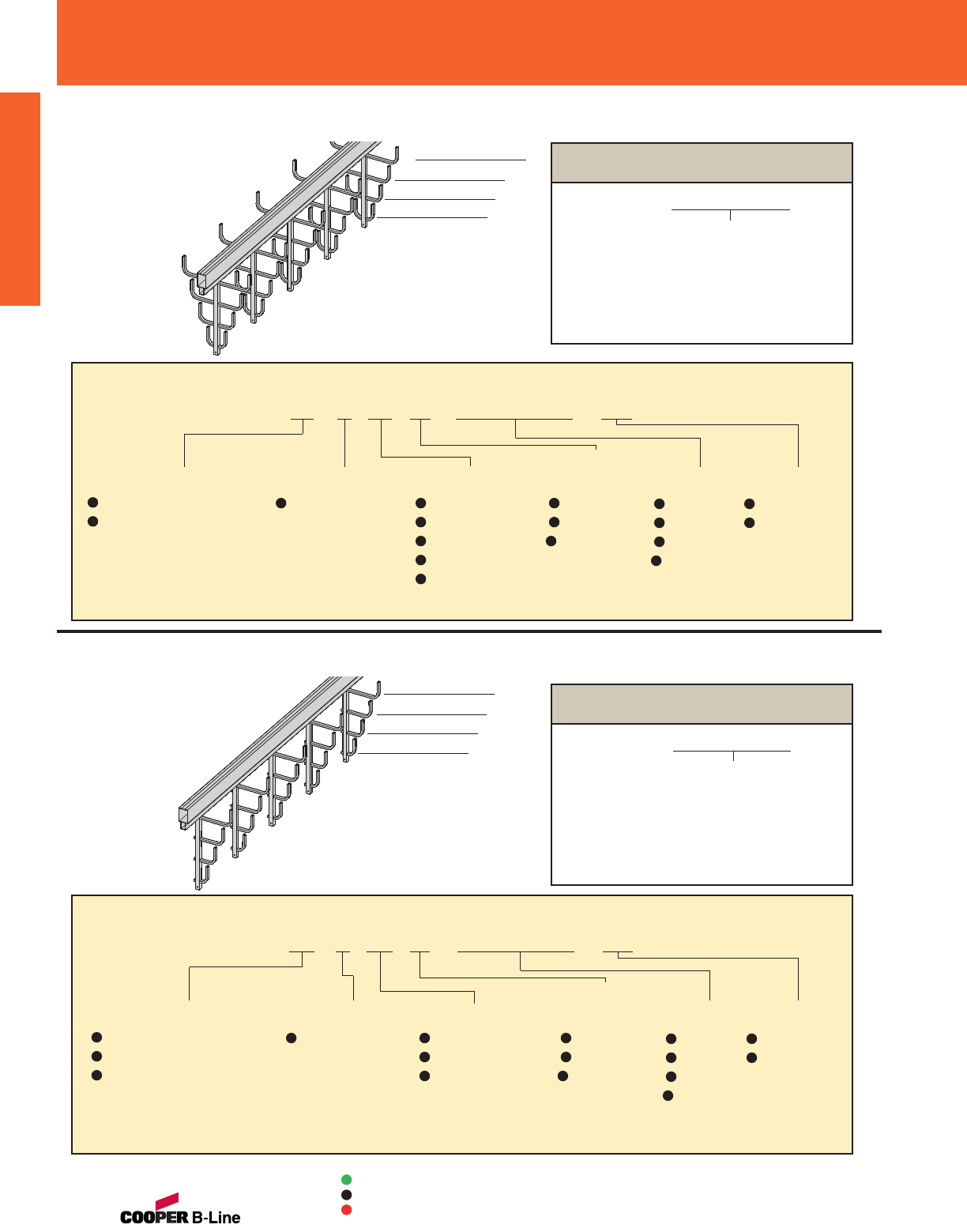 COOPER B-Line