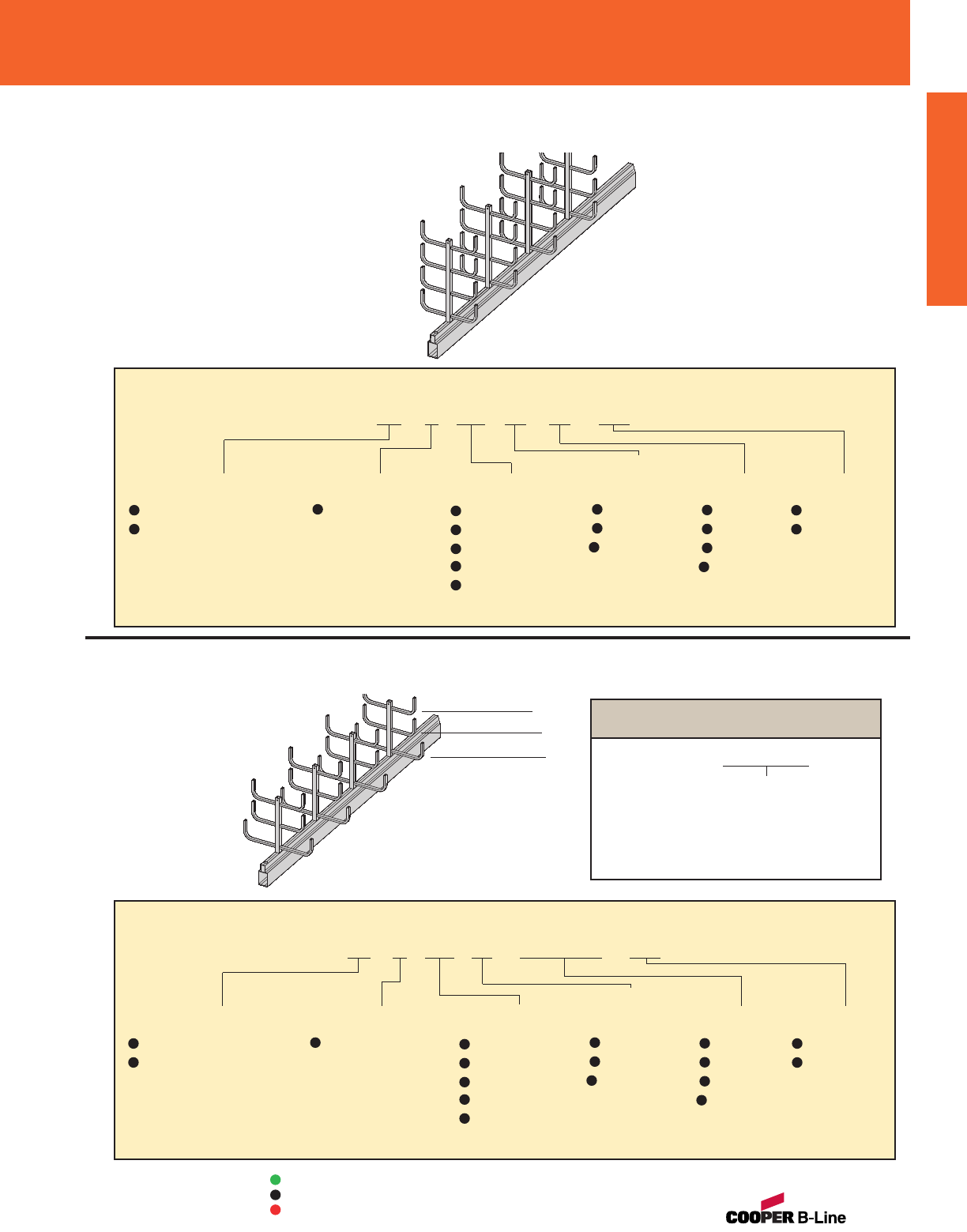 COOPER B-Line