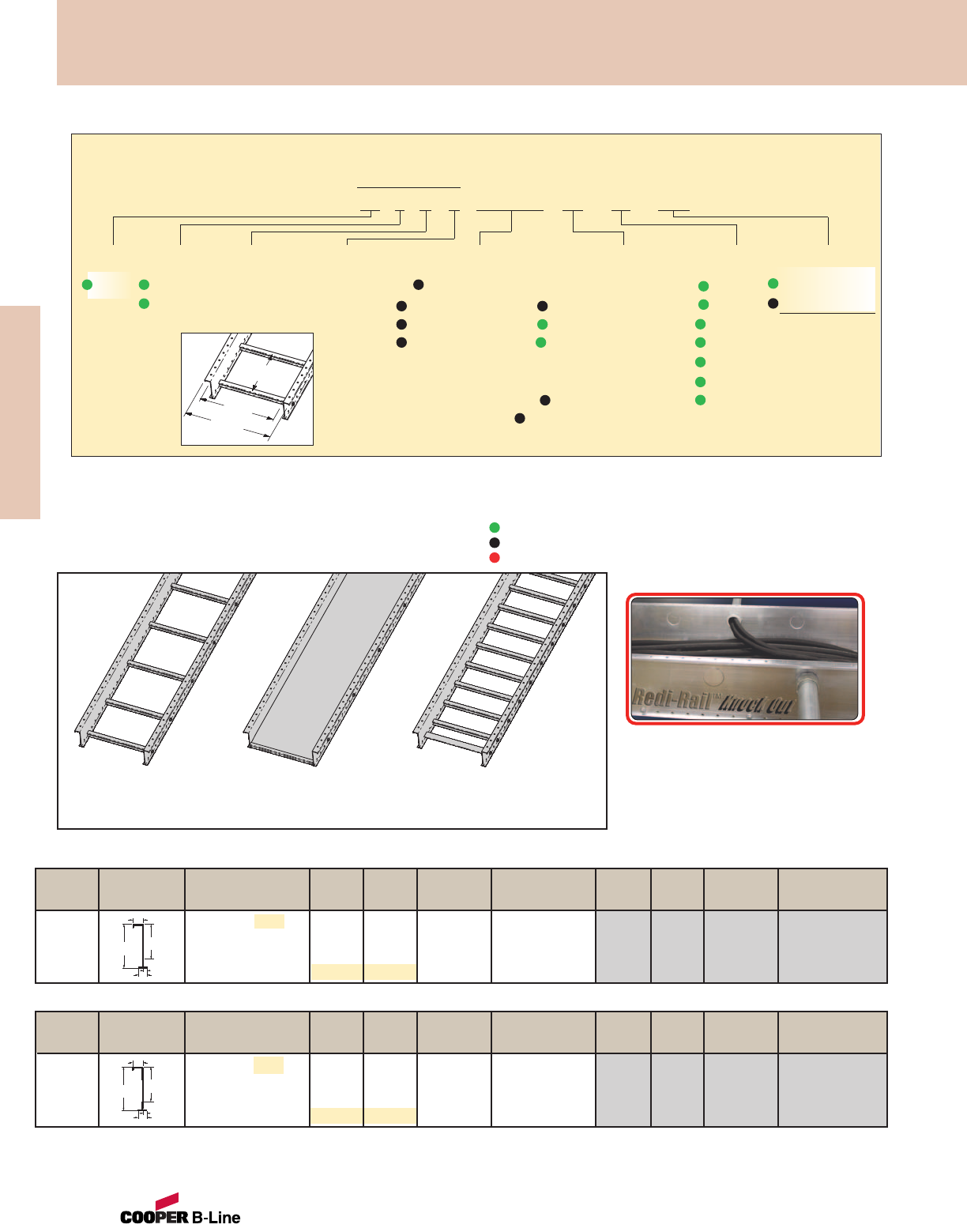 Redi-Rail™ Knock Out

COOPER B-Line