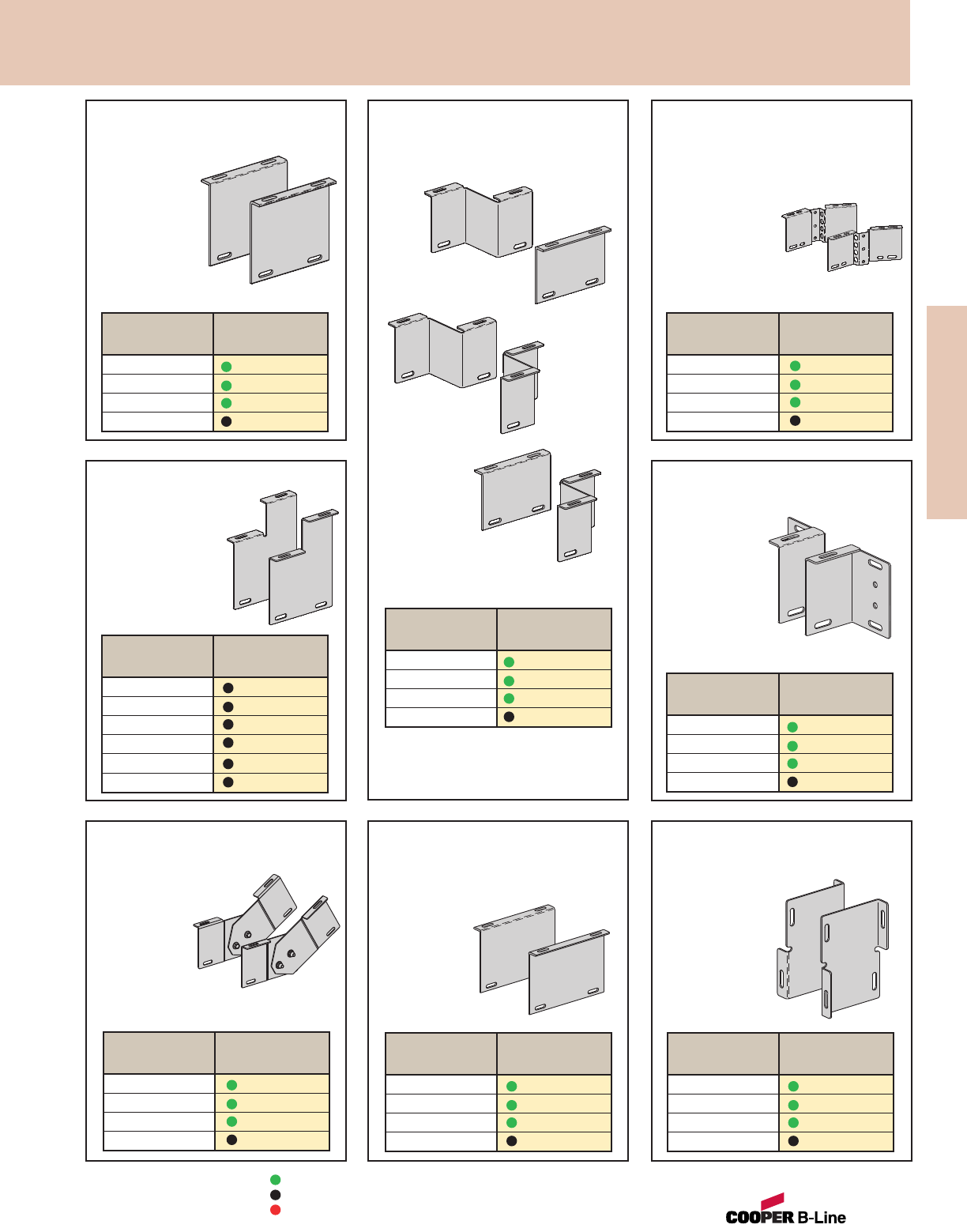 COOPER B-Line