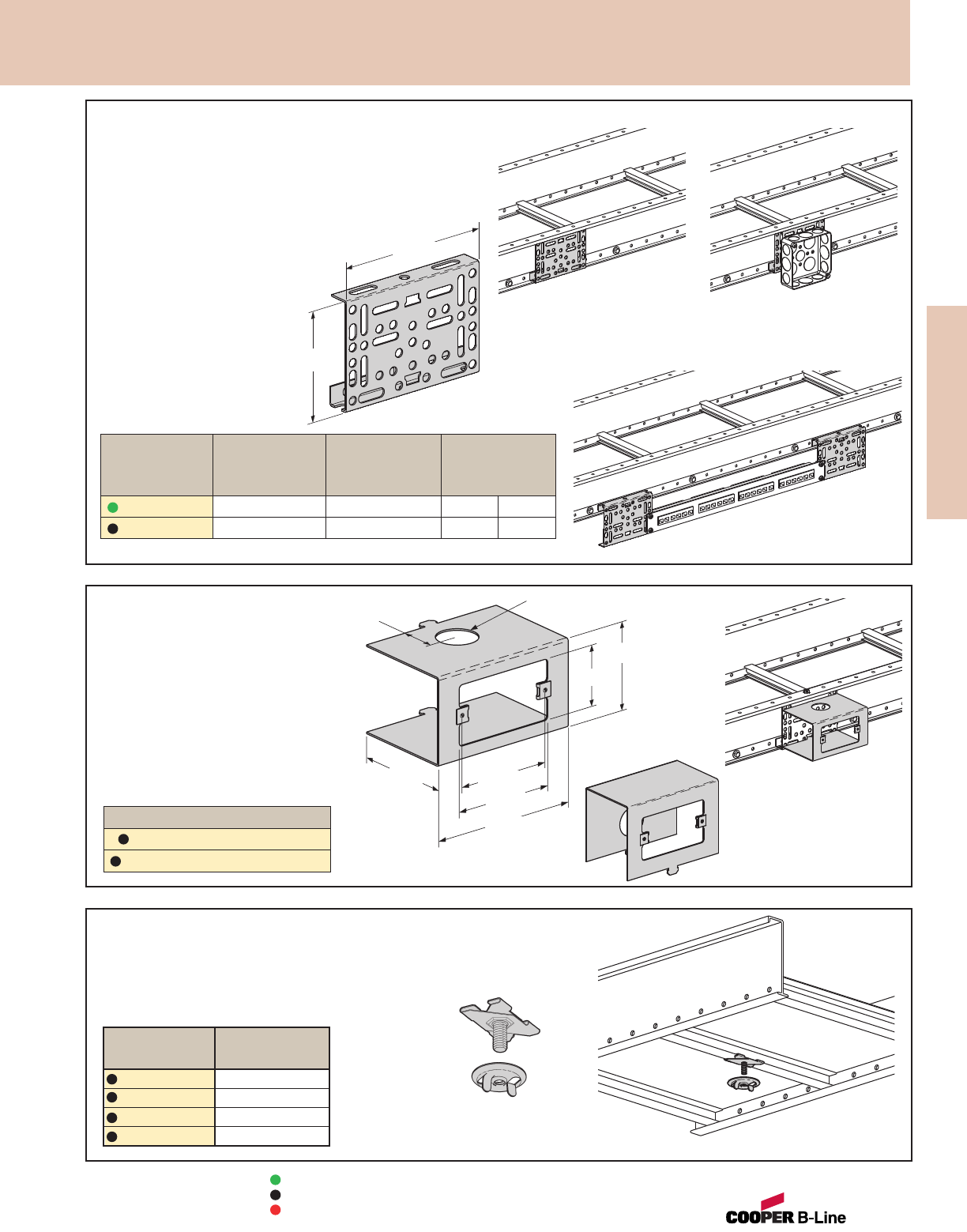 COOPER B-Line