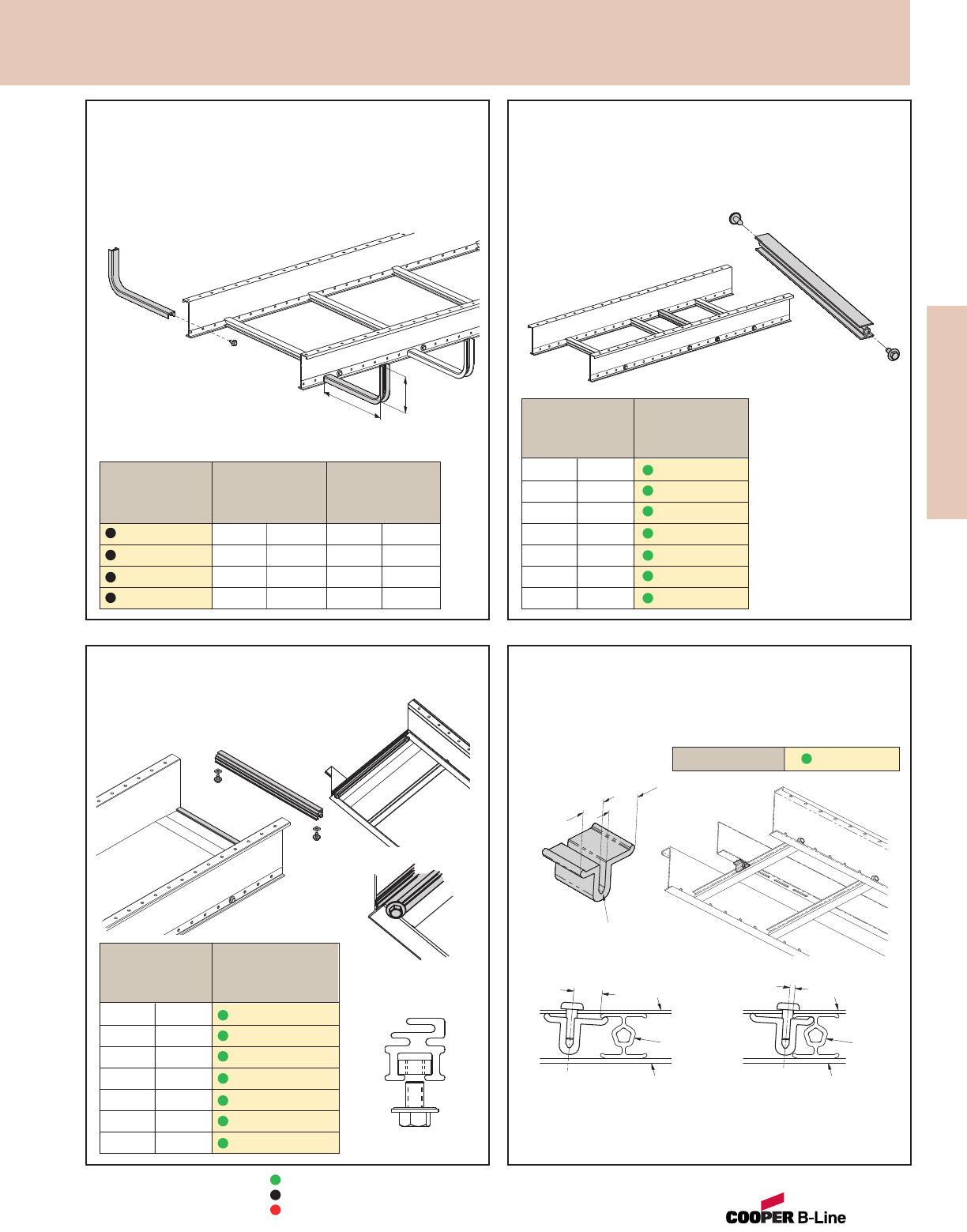 COOPER B-Line