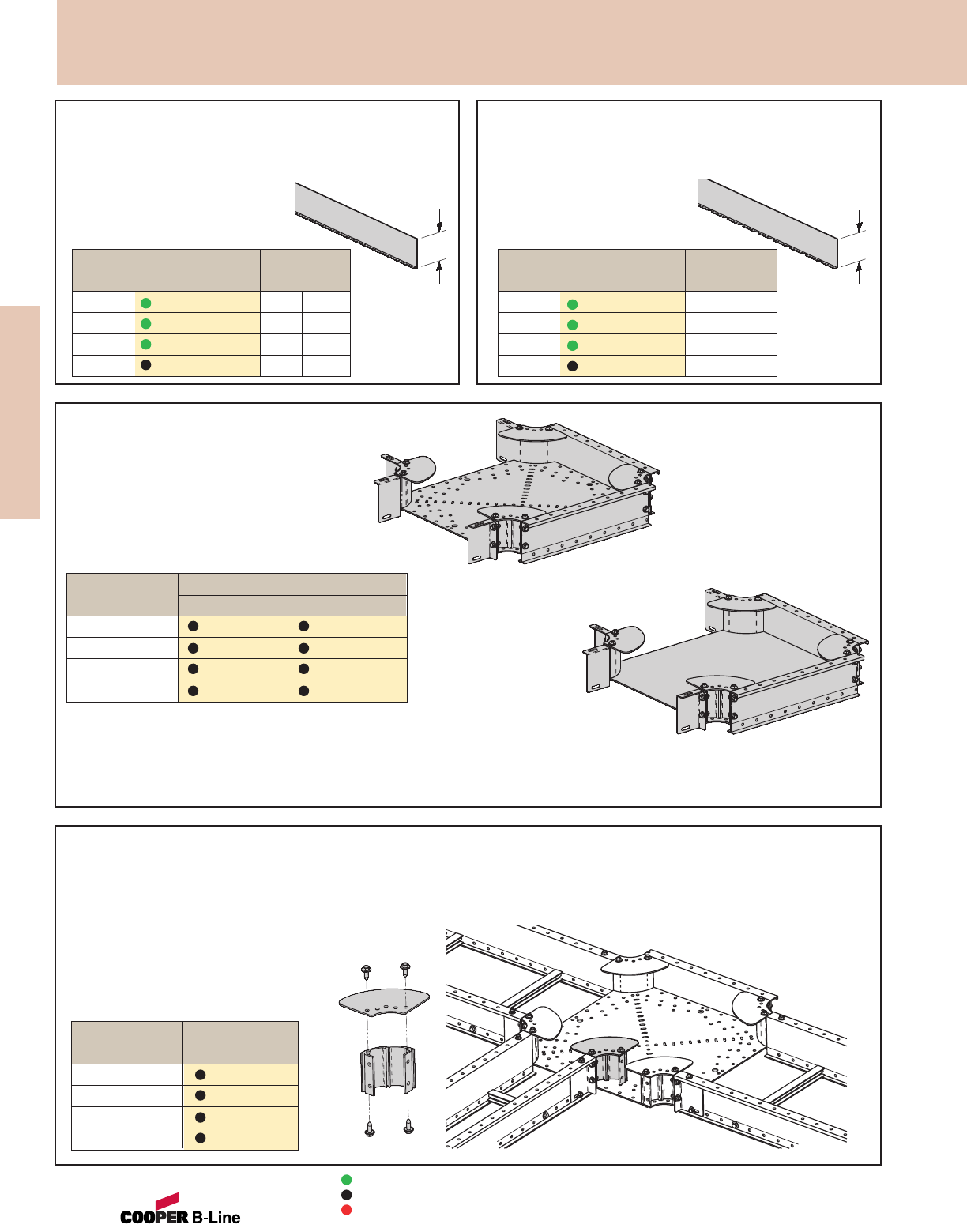 COOPER B-Line