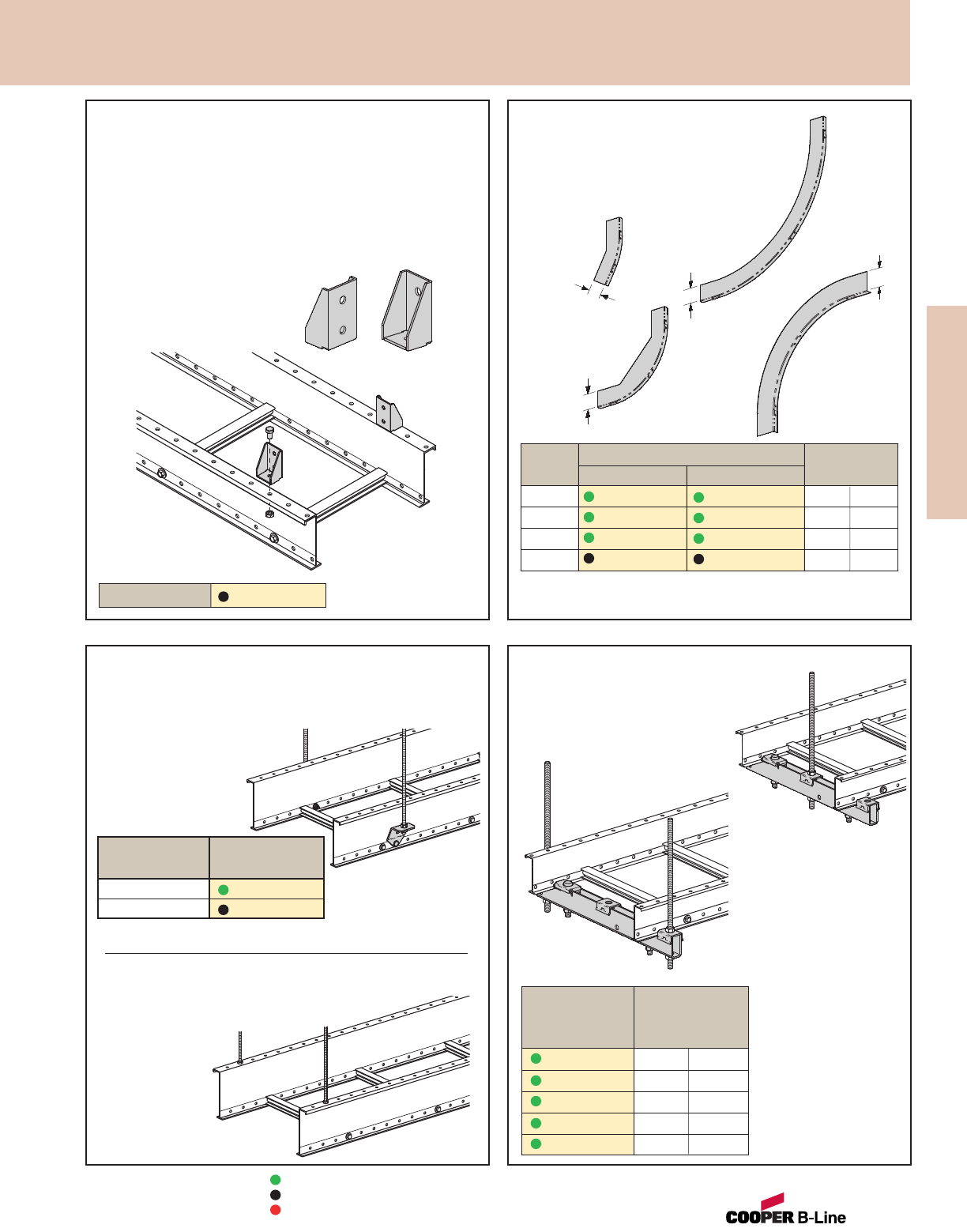 COOPER B-Line