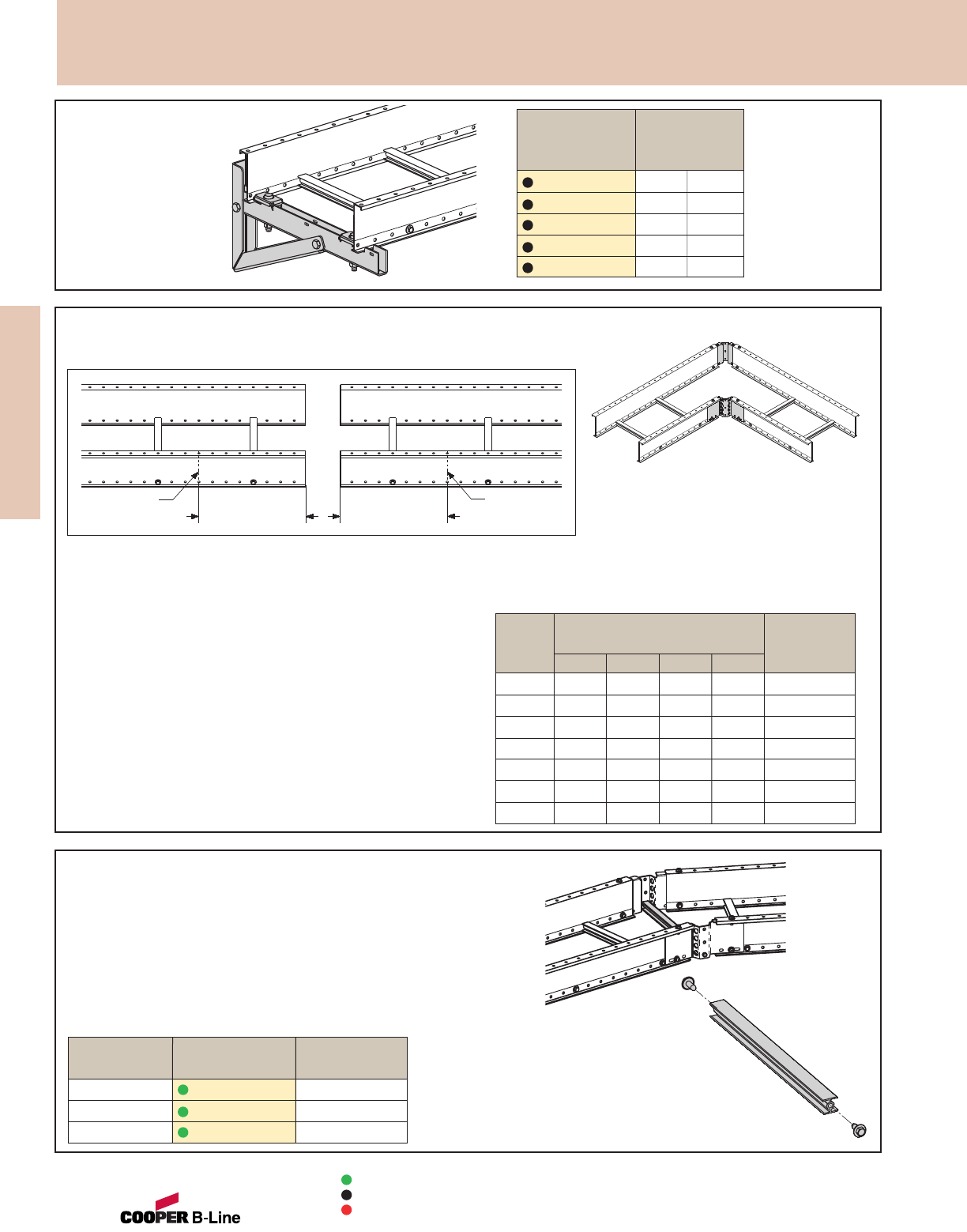 COOPER B-Line