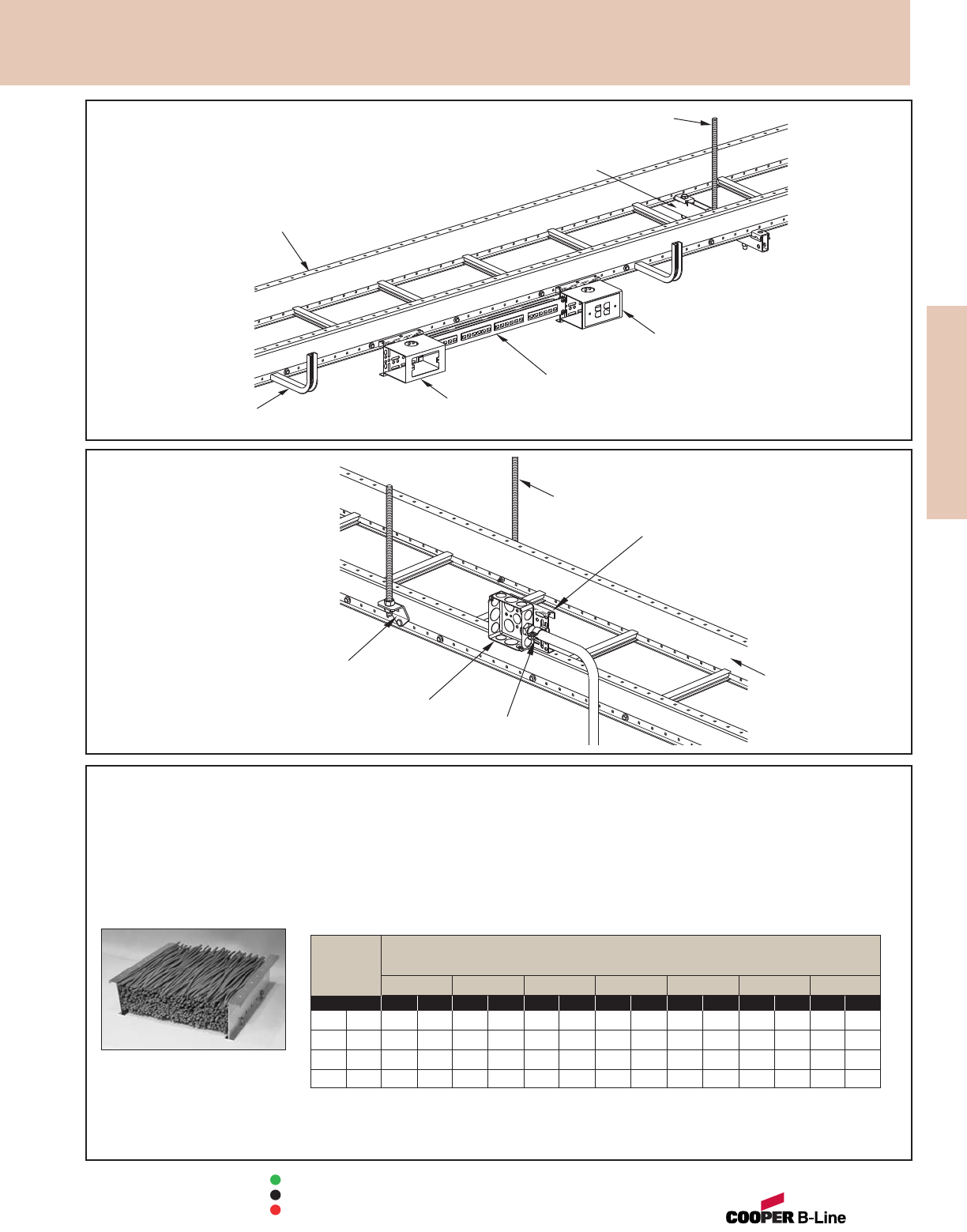 COOPER B-Line