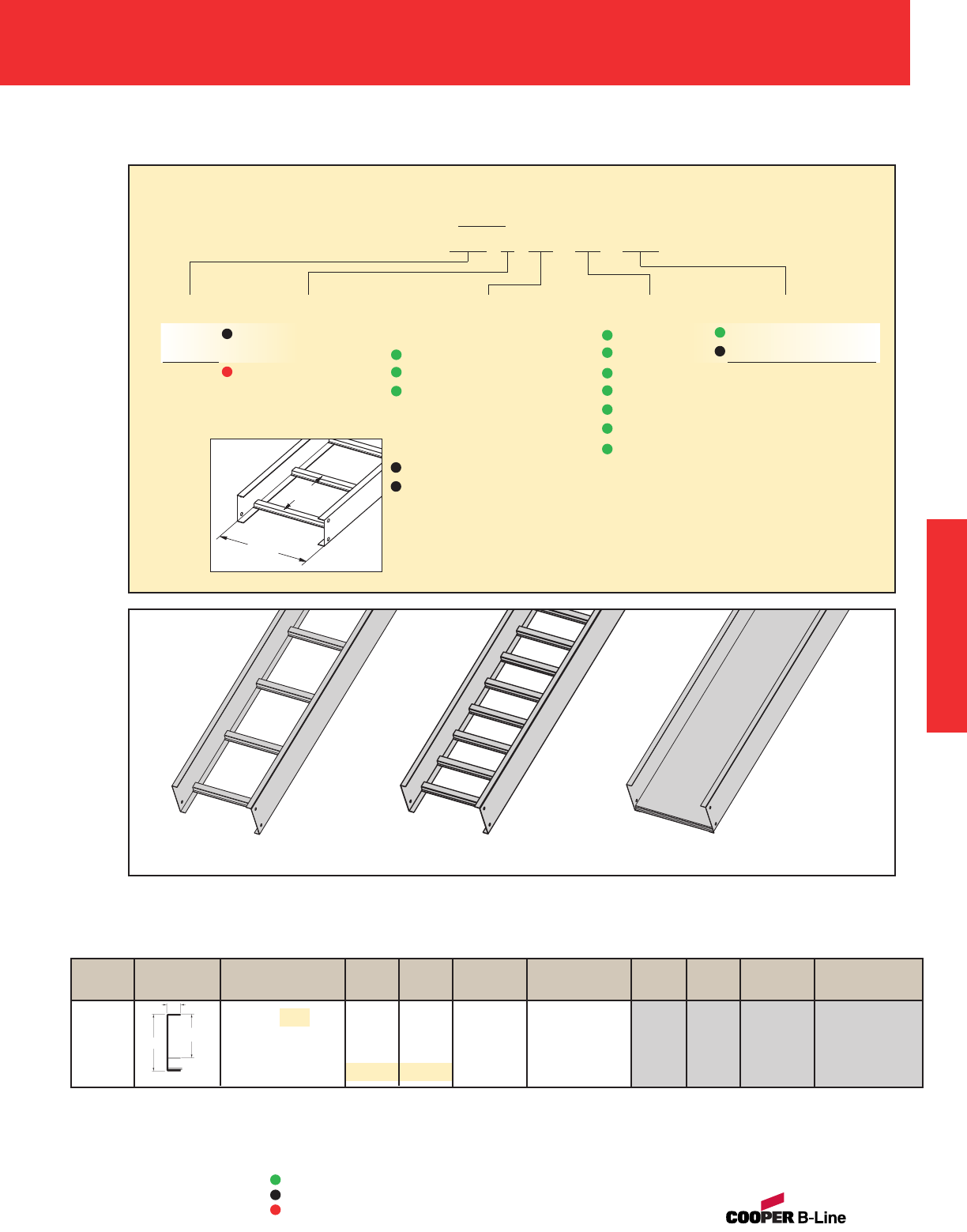 COOPER B-Line