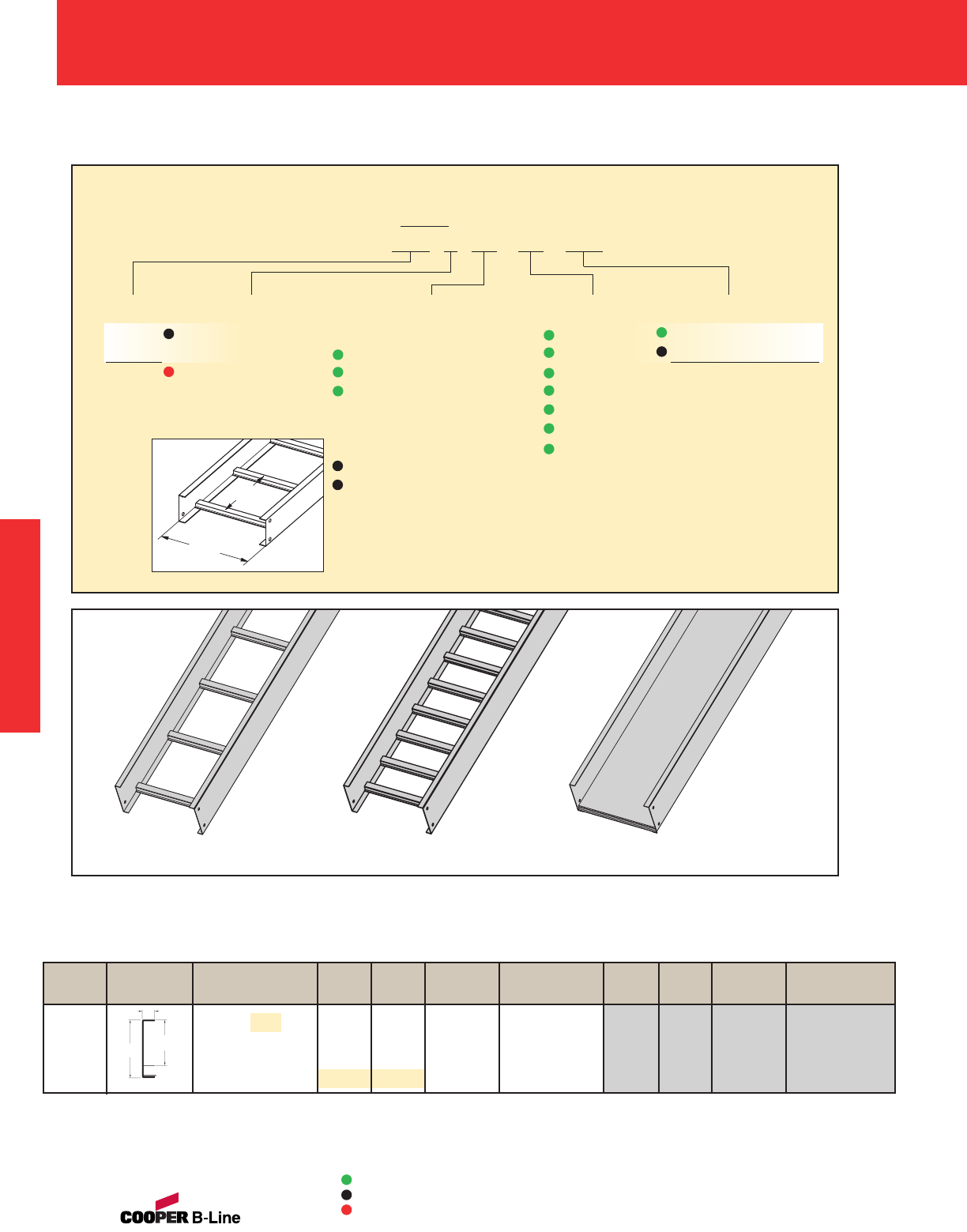 COOPER B-Line