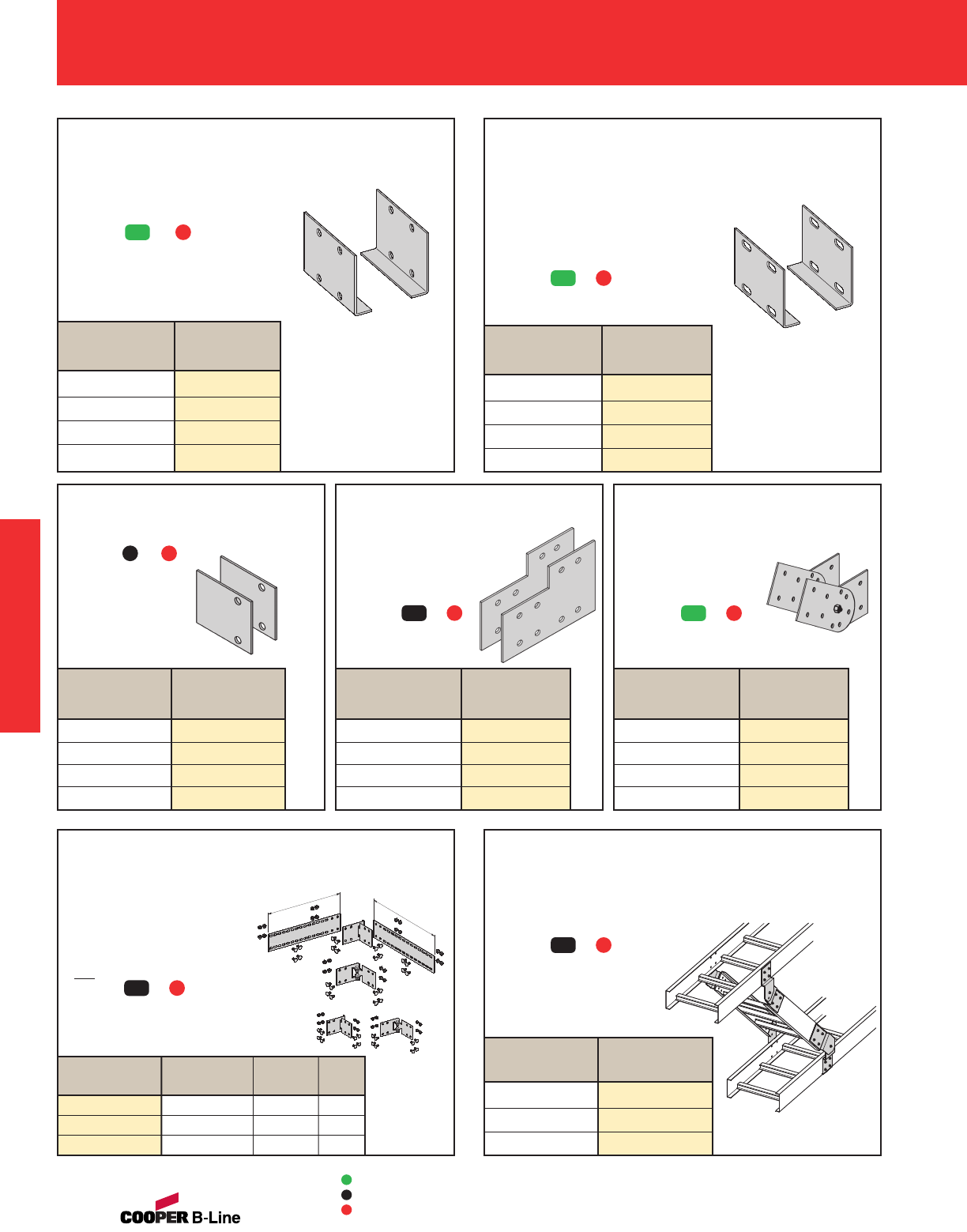 COOPER B-Line