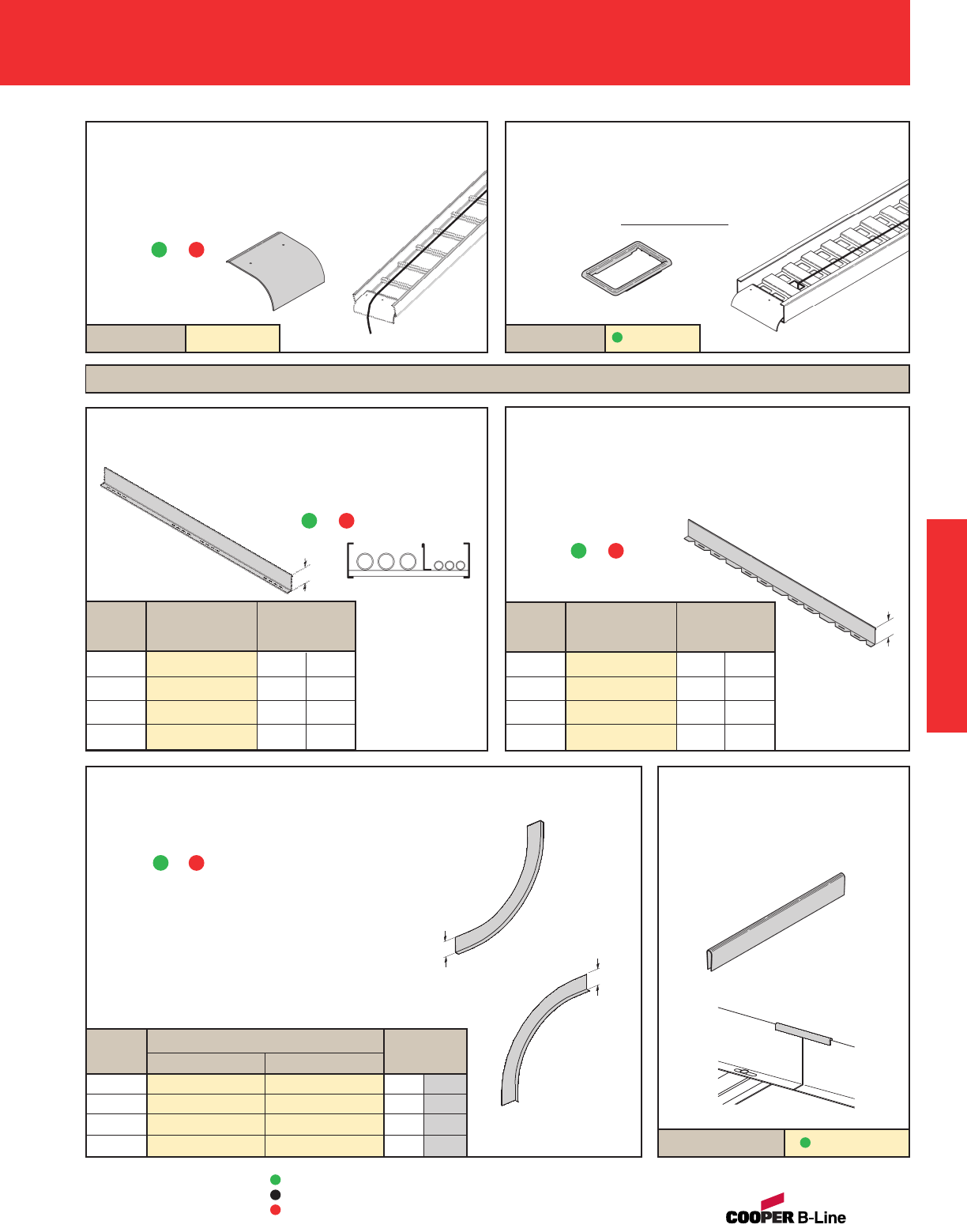 COOPER B-Line