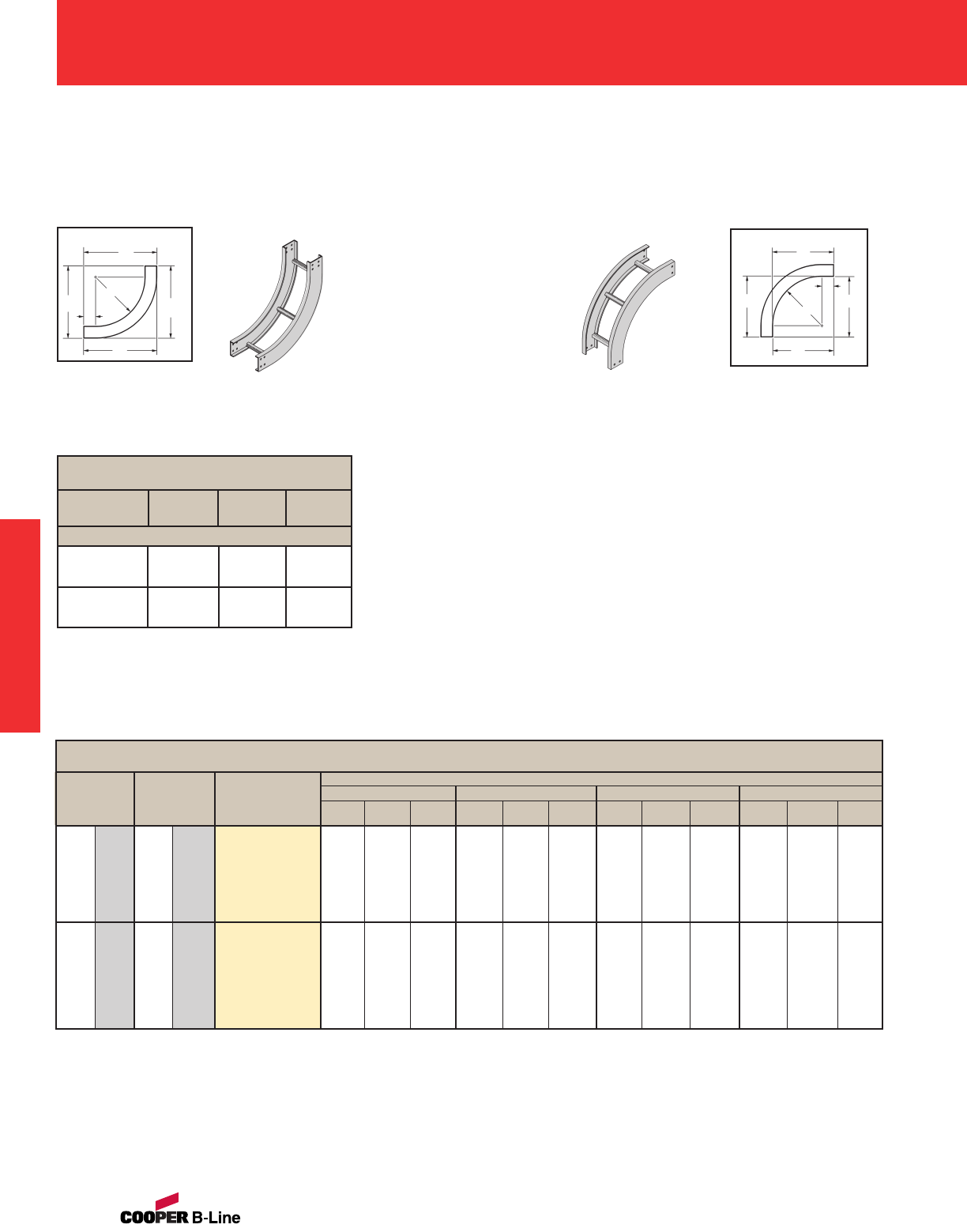 COOPER B-Line