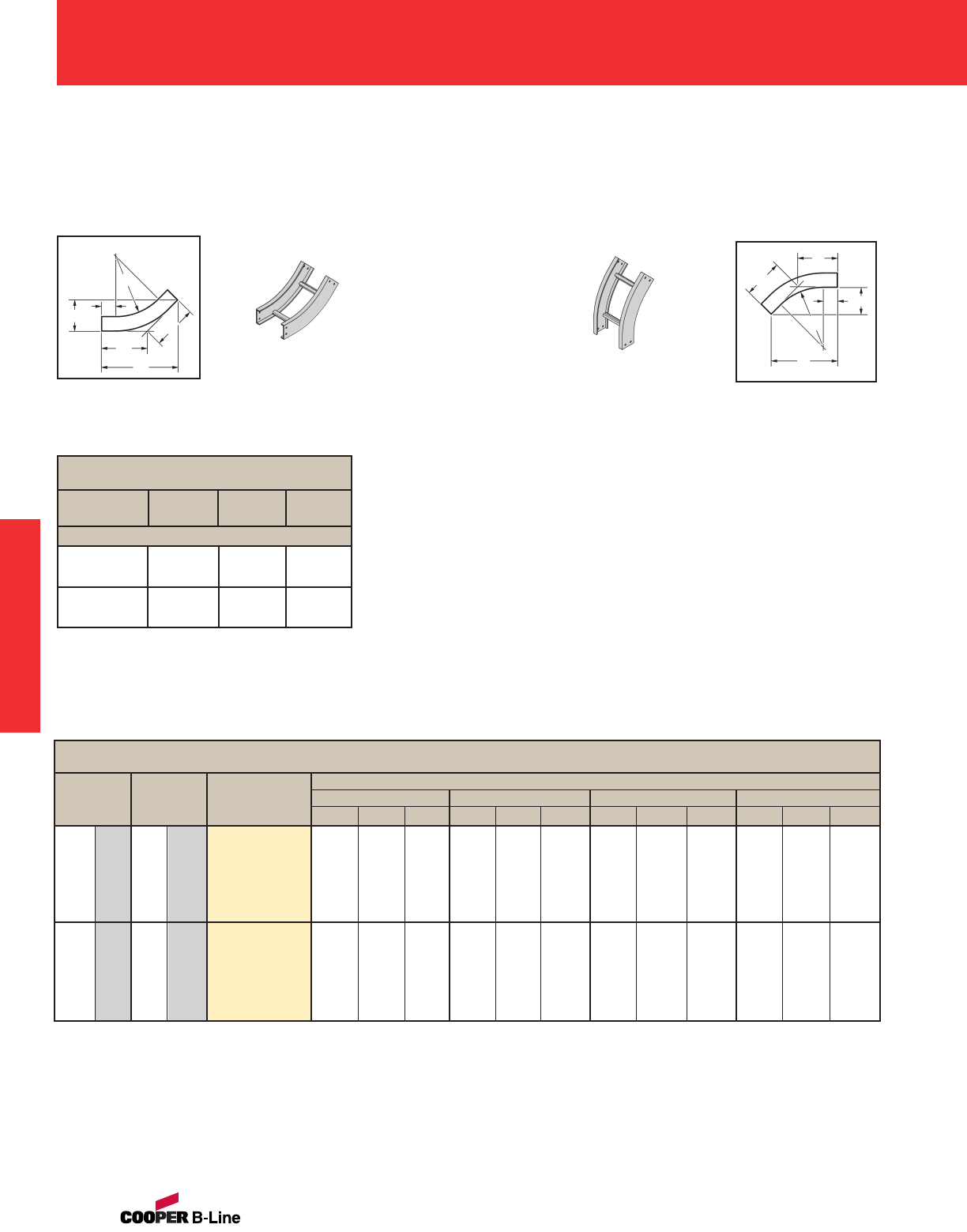 COOPER B-Line