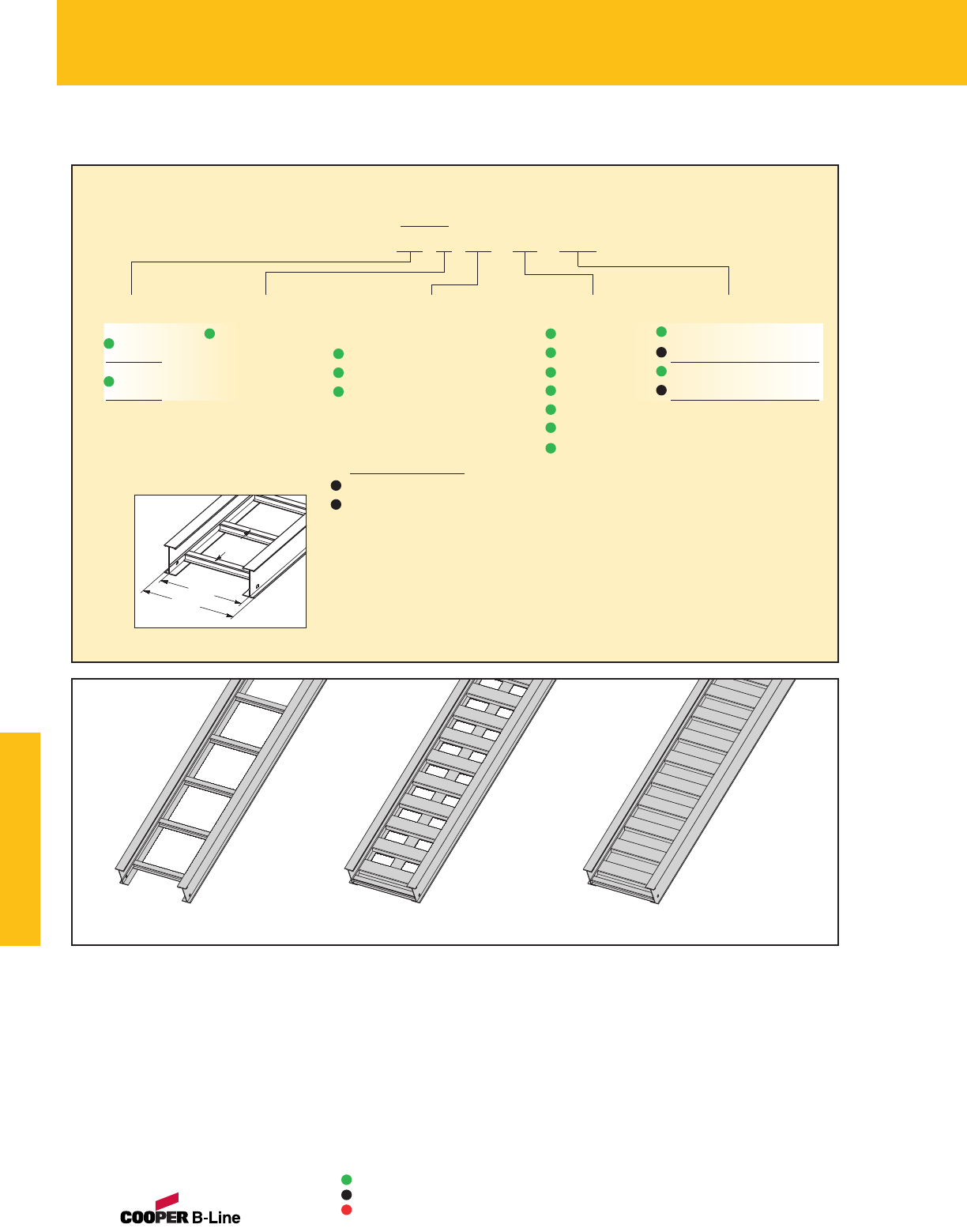 COOPER B-Line