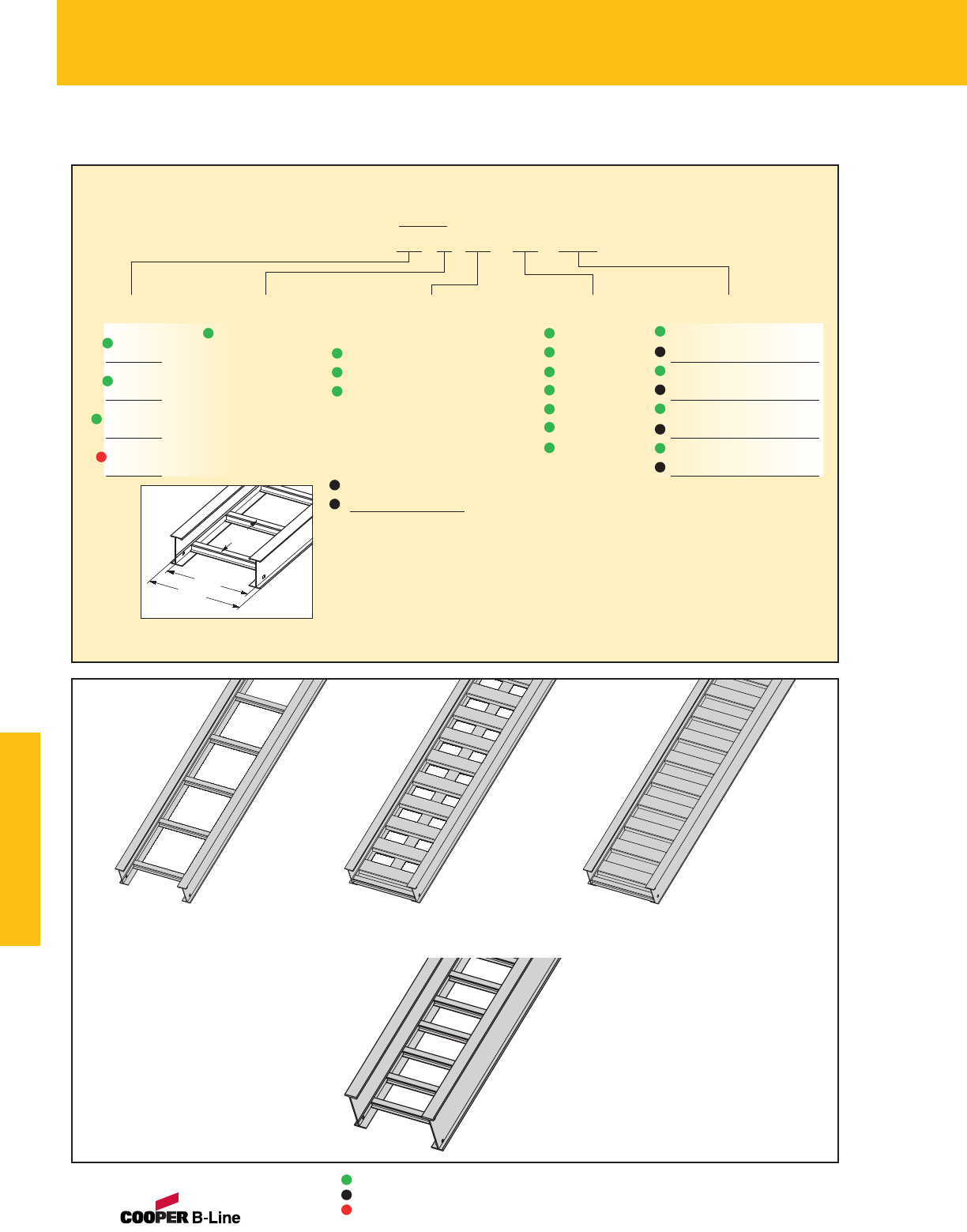 COOPER B-Line