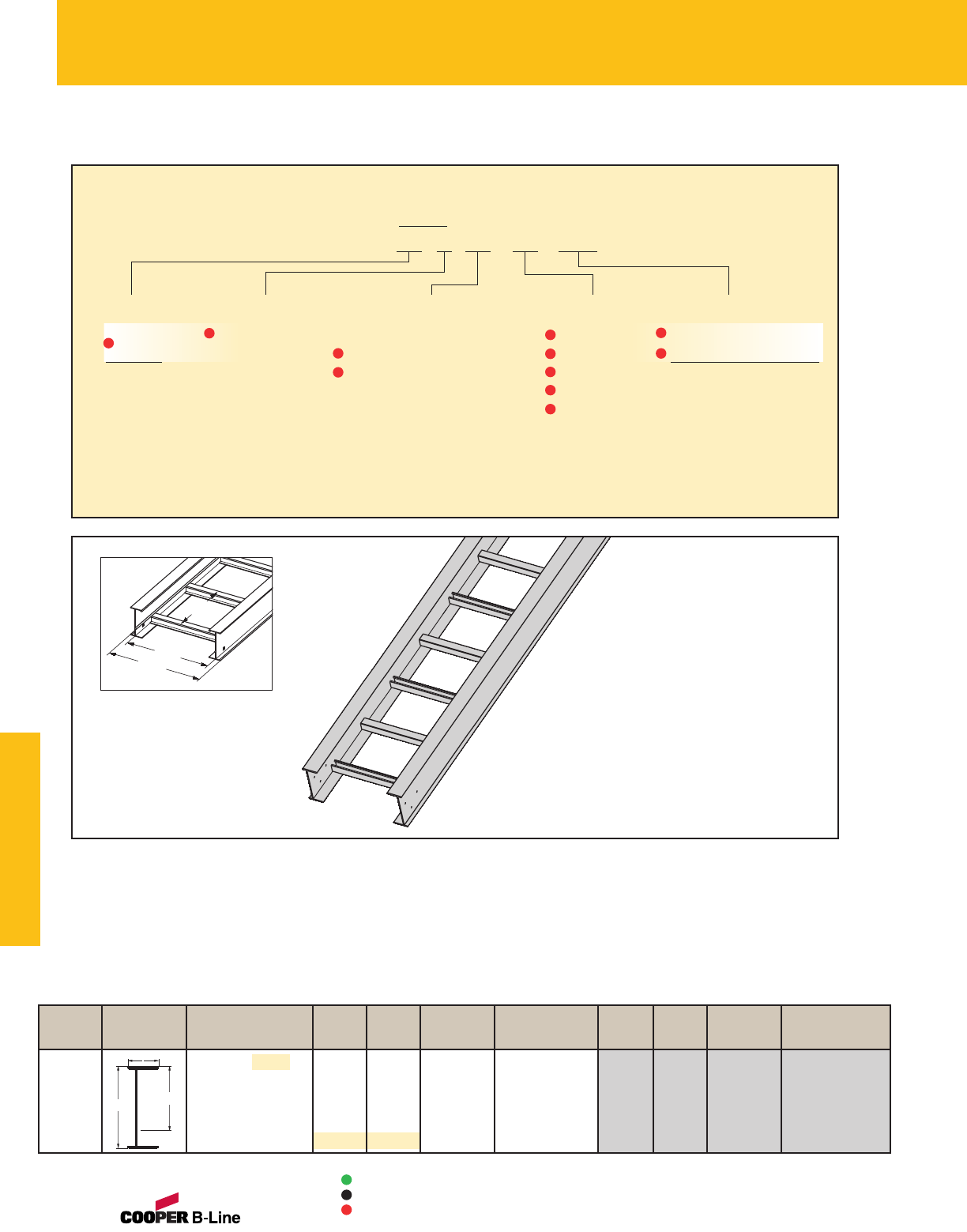 COOPER B-Line