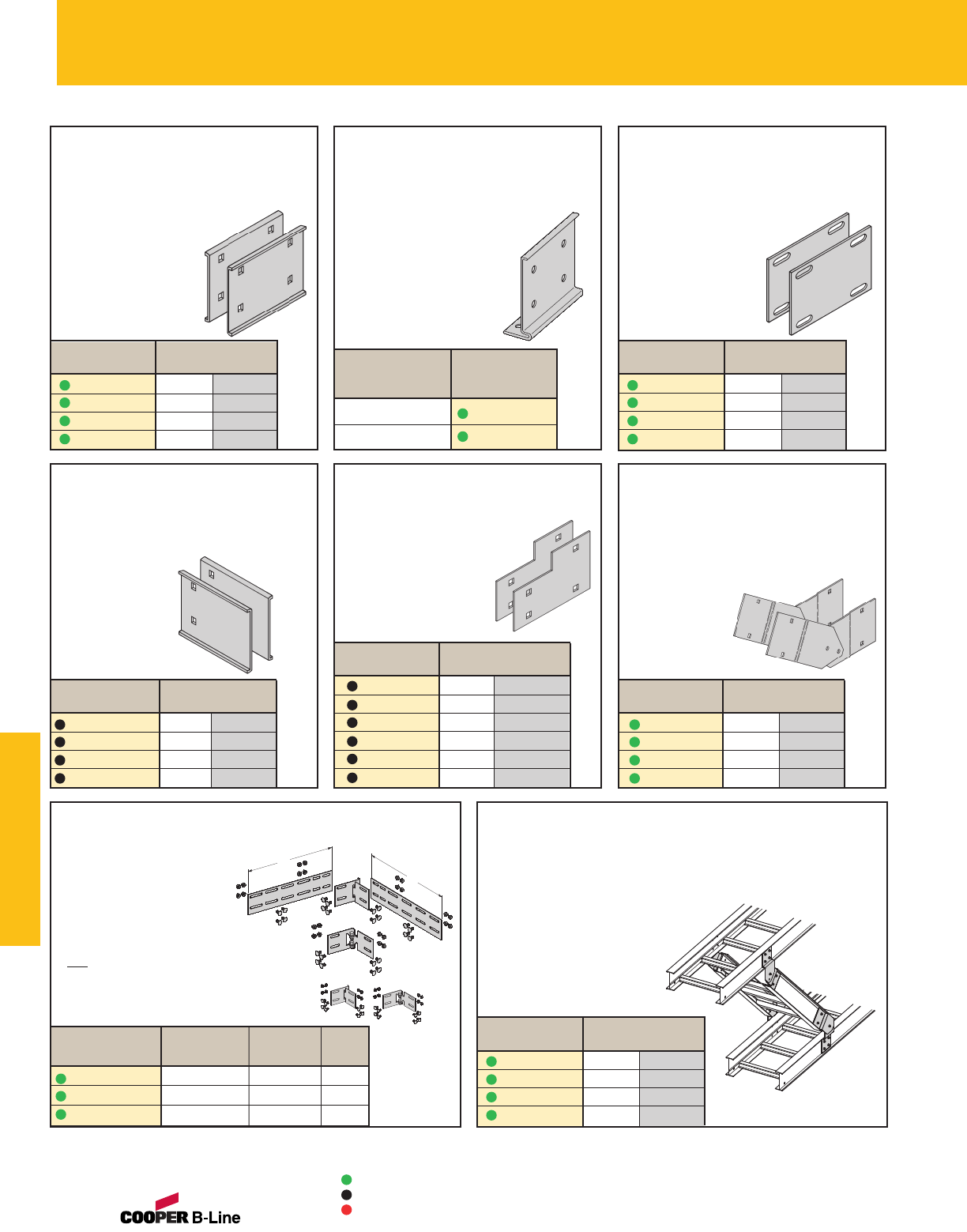 COOPER B-Line