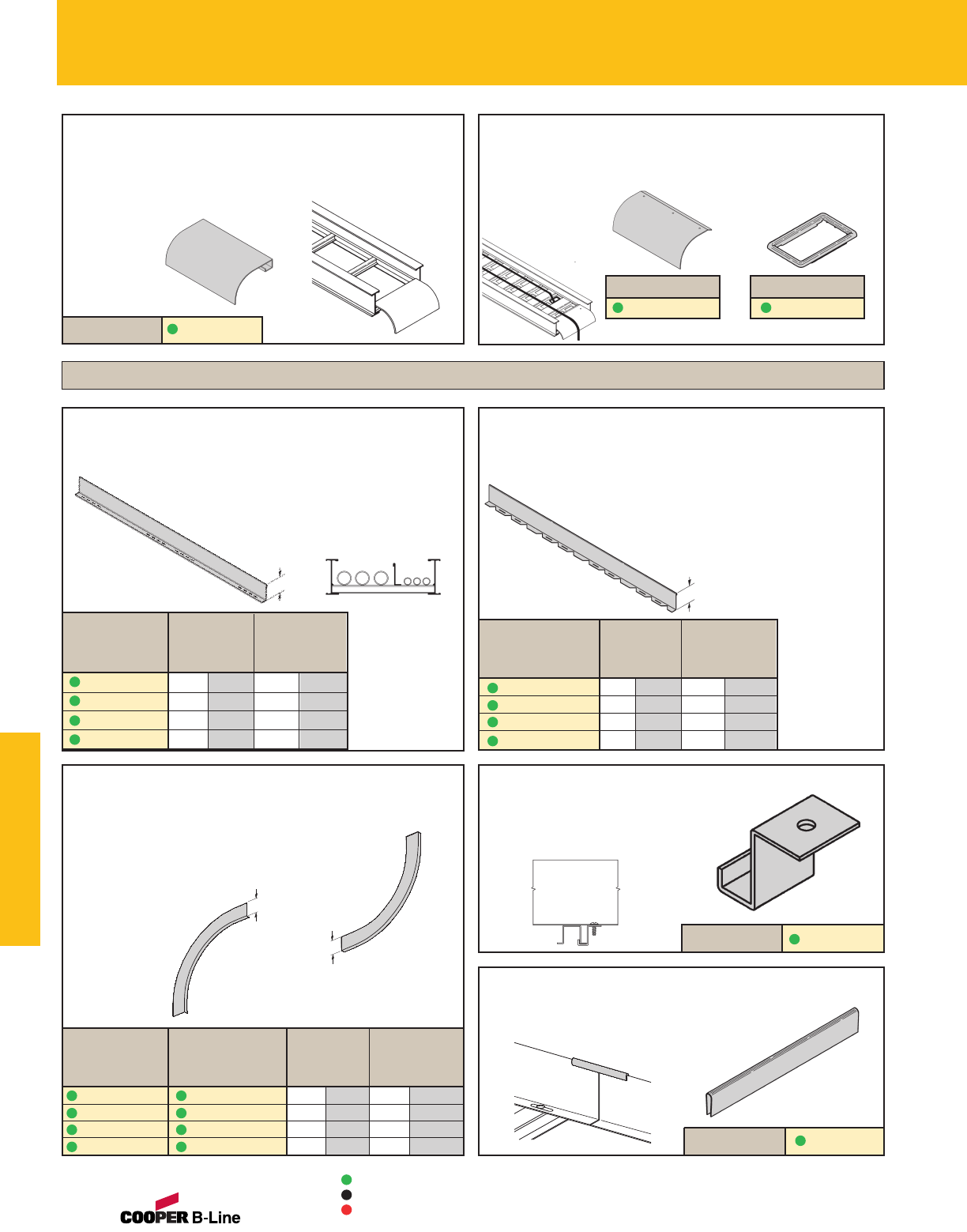 COOPER B-Line