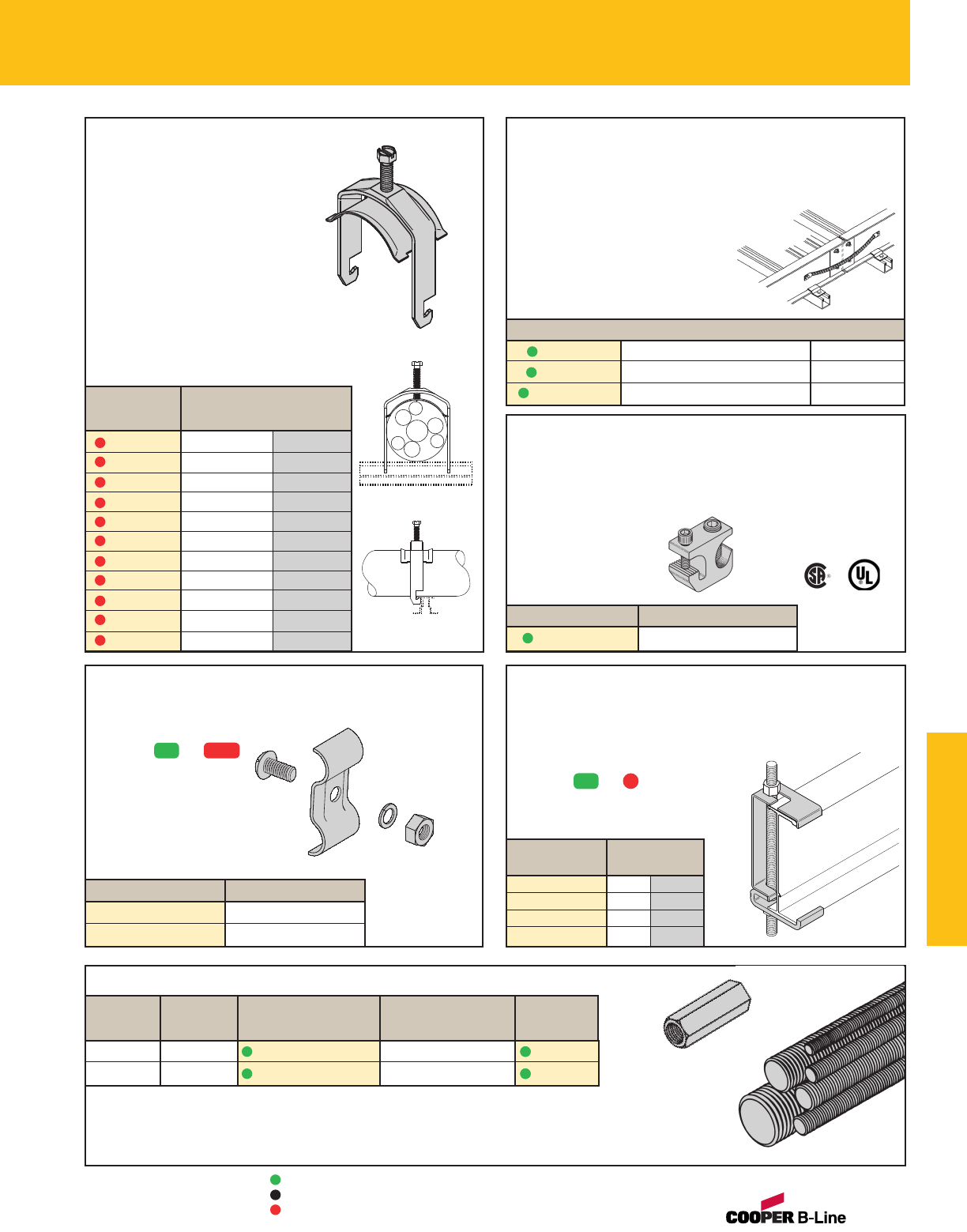 COOPER B-Line