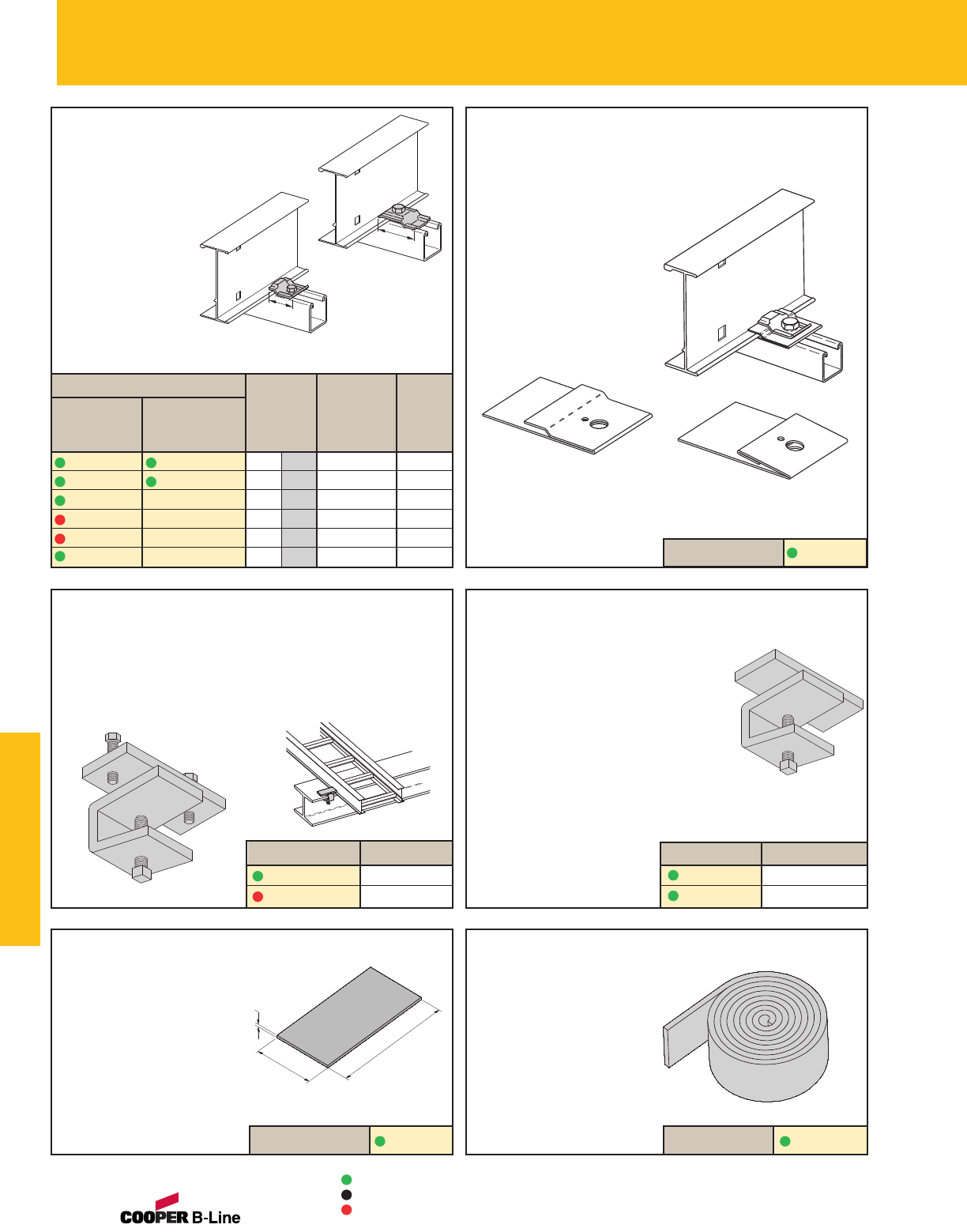 COOPER B-Line